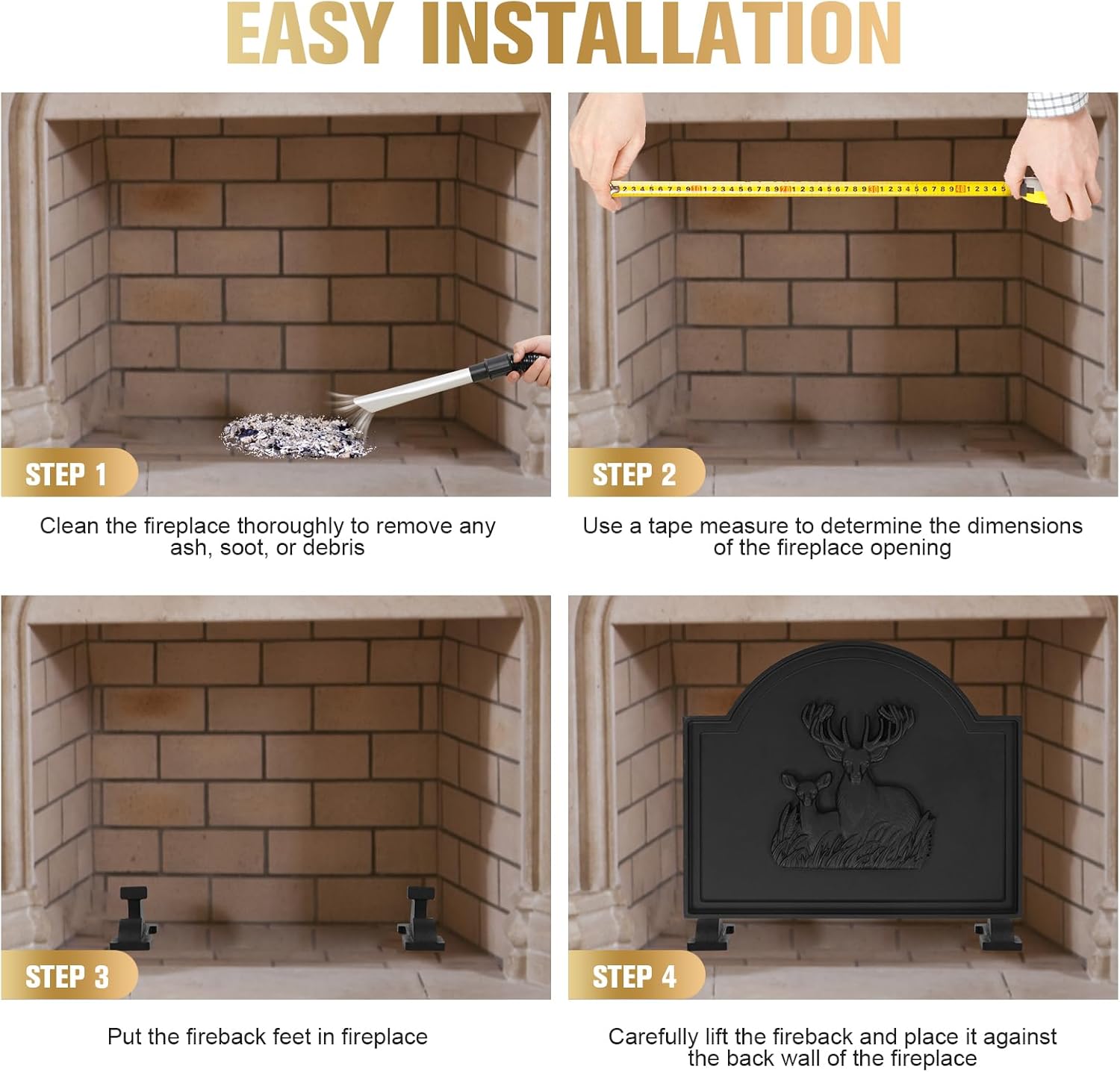 EASY INSTALLATION

STEP 1

Clean the fireplace thoroughly to remove any ash, soot, or debris

STEP 2

Use a tape measure to determine the dimensions of the fireplace opening

STEP 3

Put the fireback feet in fireplace

STEP 4

Carefully lift the fireback and place it against the back wall of the fireplace