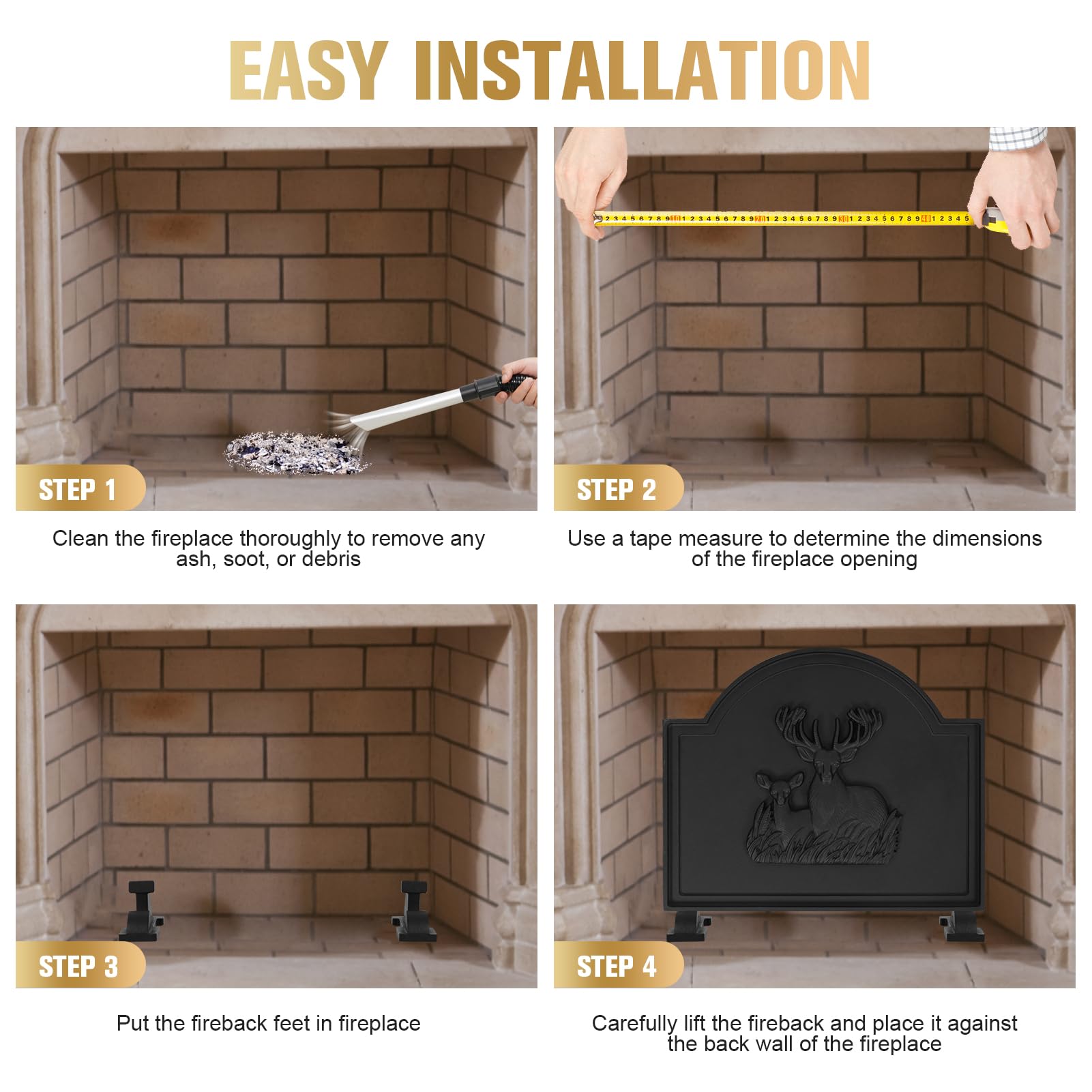 EASY INSTALLATION

STEP 1

Clean the fireplace thoroughly to remove any ash, soot, or debris

STEP 2

Use a tape measure to determine the dimensions of the fireplace opening

STEP 3

Put the fireback feet in fireplace

STEP 4

Carefully lift the fireback and place it against the back wall of the fireplace