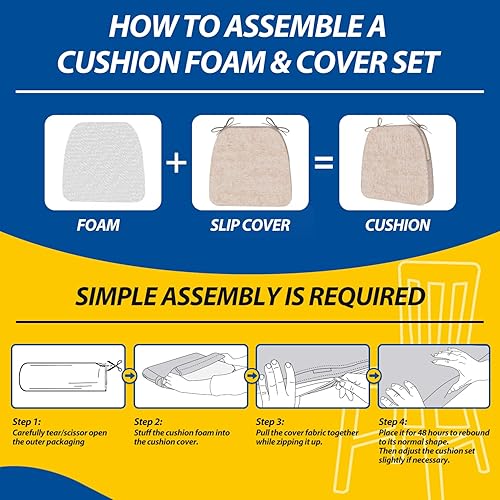 HOW TO ASSEMBLE A CUSHION FOAM & COVER SET

FOAM + SLIP COVER = CUSHION

SIMPLE ASSEMBLY IS REQUIRED

Step 1:
Carefully tear/scissor open the outer packaging

Step 2:
Stuff the cushion foam into the cushion cover.

Step 3:
Pull the cover fabric together while zipping it up.

Step 4:
Place it for 48 hours to rebound to its normal shape.
Then adjust the cushion set slightly if necessary.