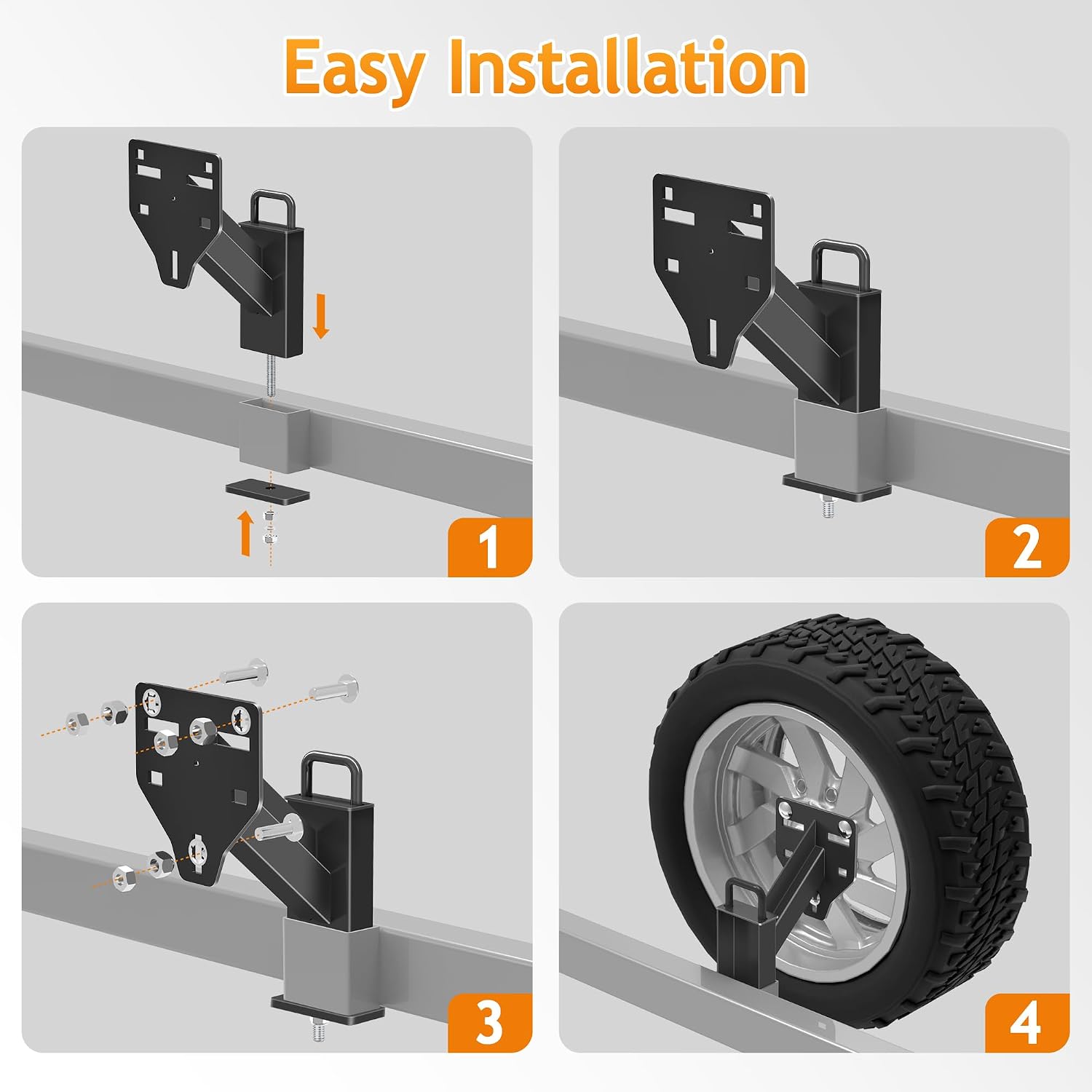 Easy Installation

1

2

3

4