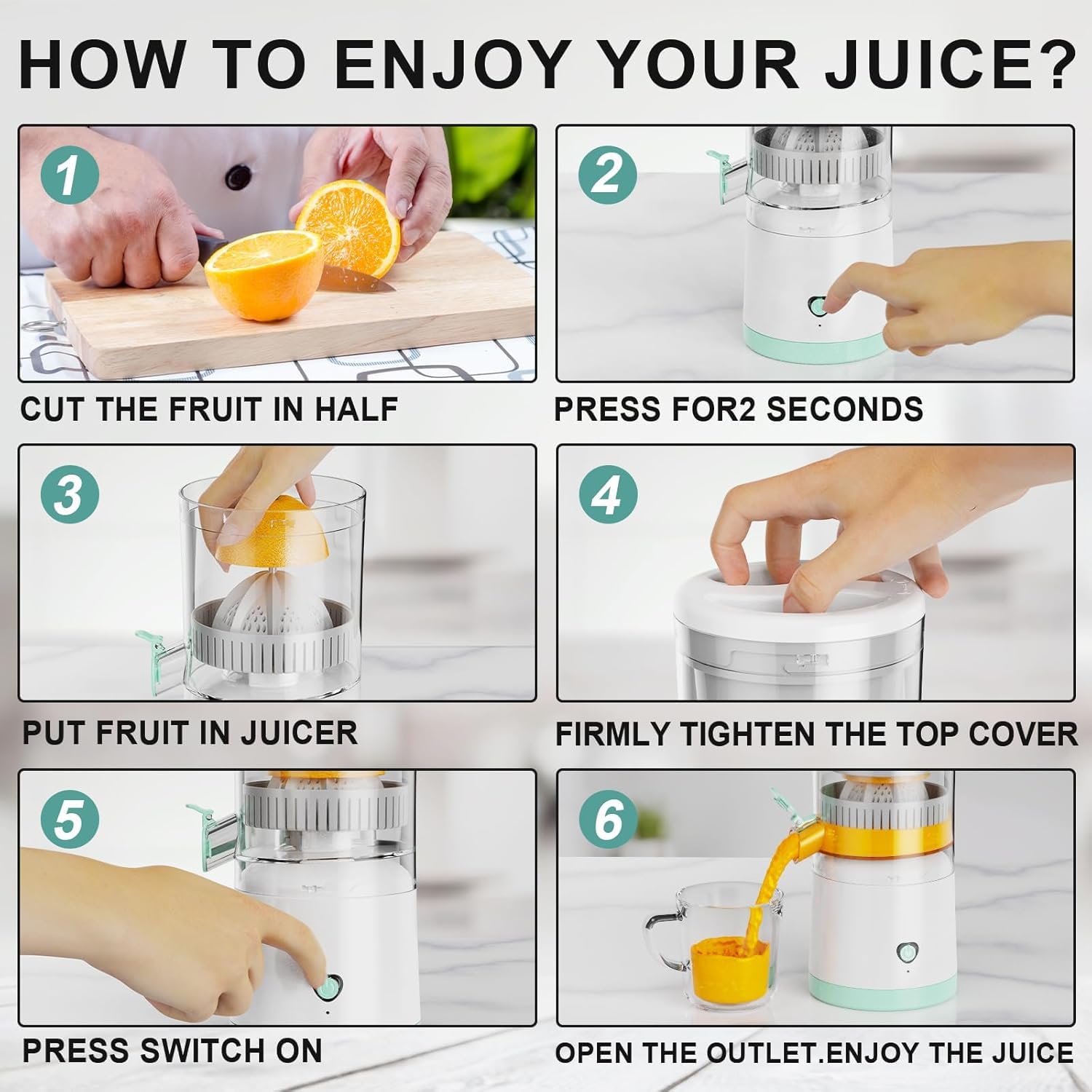 HOW TO ENJOY YOUR JUICE?

1

CUT THE FRUIT IN HALF

2

PRESS FOR2 SECONDS

3

PUT FRUIT IN JUICER

4

FIRMLY TIGHTEN THE TOP COVER

5

PRESS SWITCH ON

6

OPEN THE OUTLET.ENJOY THE JUICE