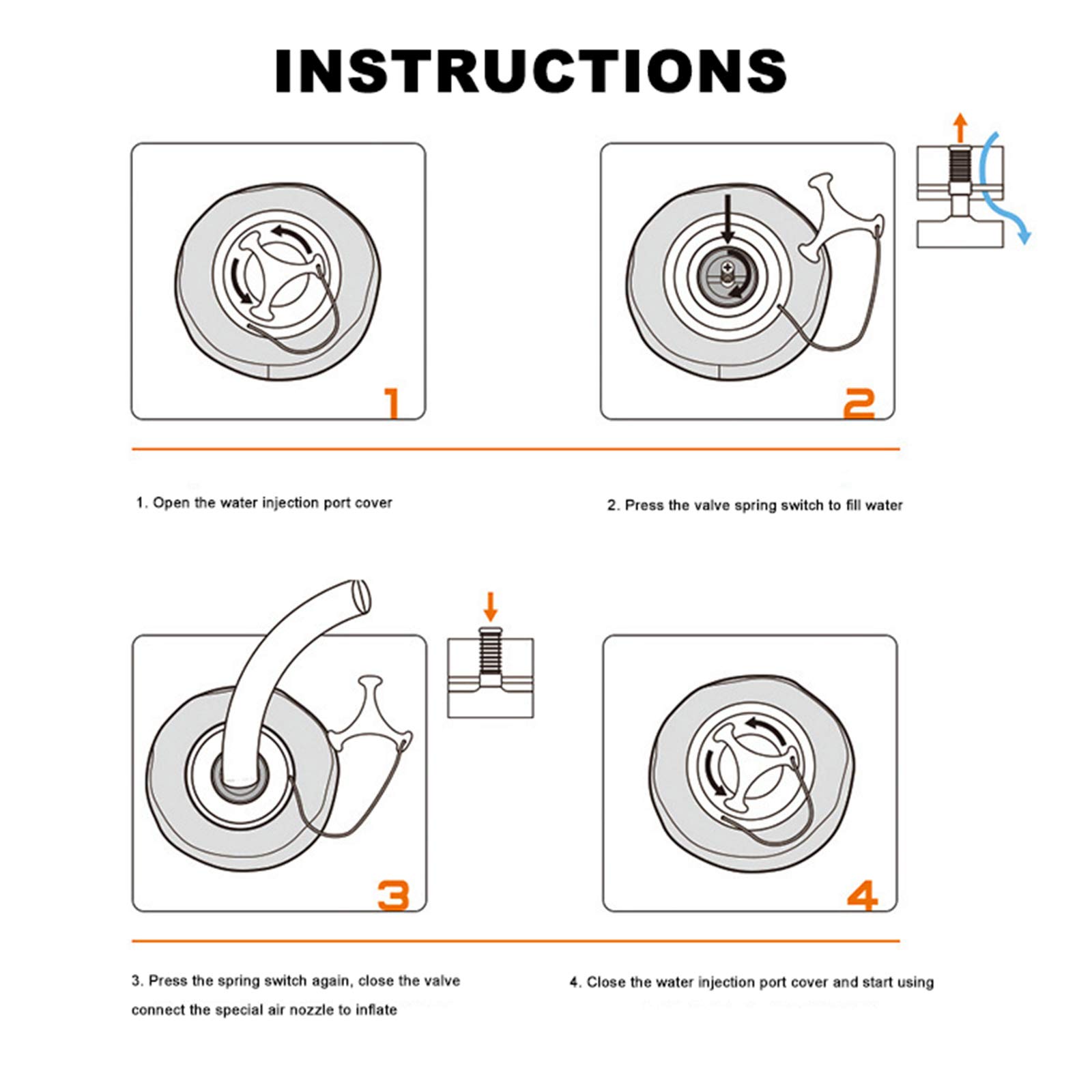 INSTRUCTIONS

1

2

1. Open the water injection port cover

2. Press the valve spring switch to fill water

3

4

3. Press the spring switch again, close the valve connect the special air nozzle to inflate

4. Close the water injection port cover and start using