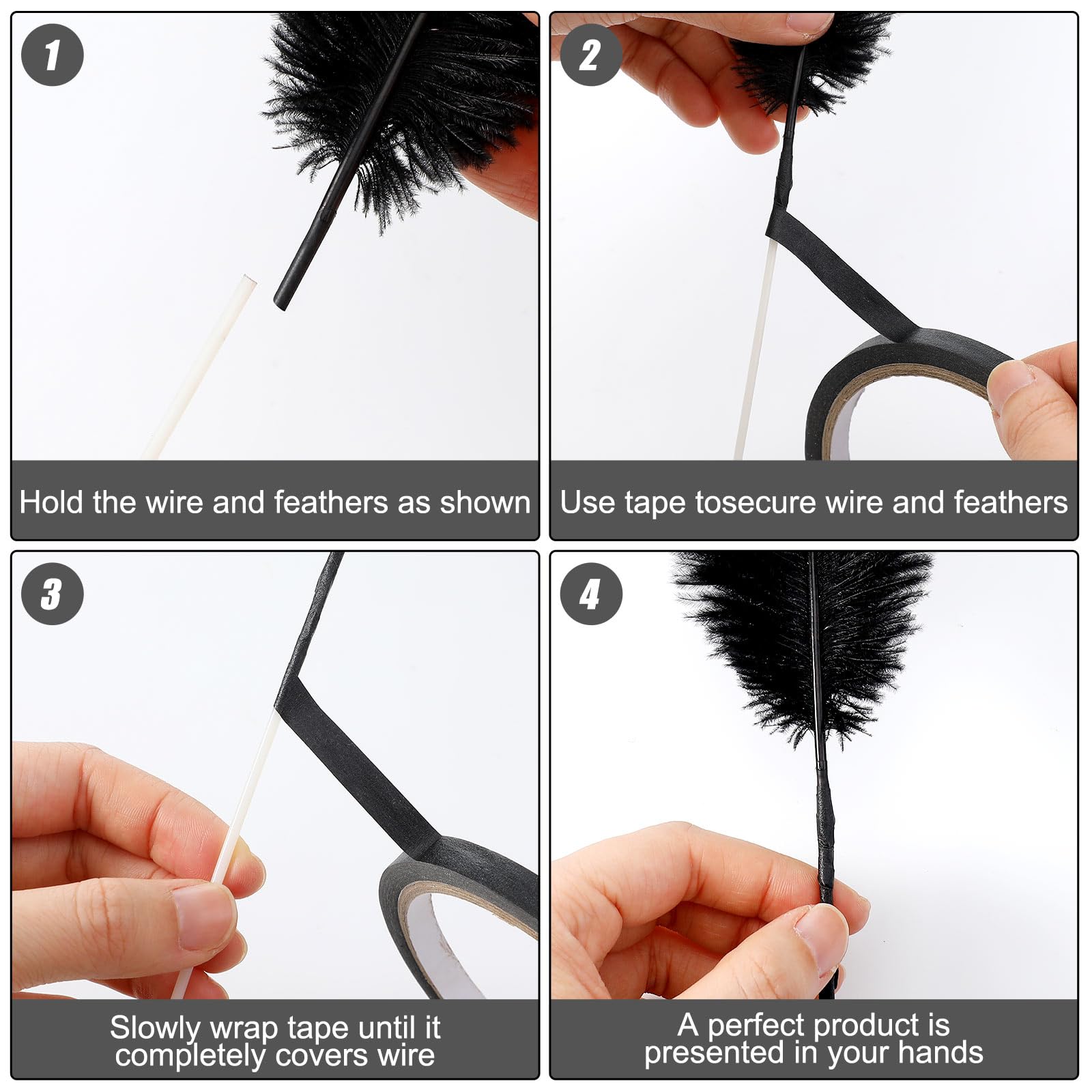 1

Hold the wire and feathers as shown

2

Use tape tosecure wire and feathers

3

Slowly wrap tape until it completely covers wire

4

A perfect product is presented in your hands