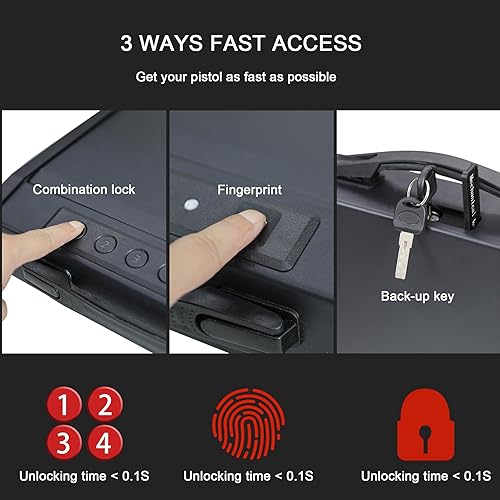 3 WAYS FAST ACCESS

Get your pistol as fast as possible

Combination lock

2

3

Fingerprint

Back-up key

1 2
3 4

Unlocking time < 0.1S

Unlocking time < 0.1S

Unlocking time < 0.1S