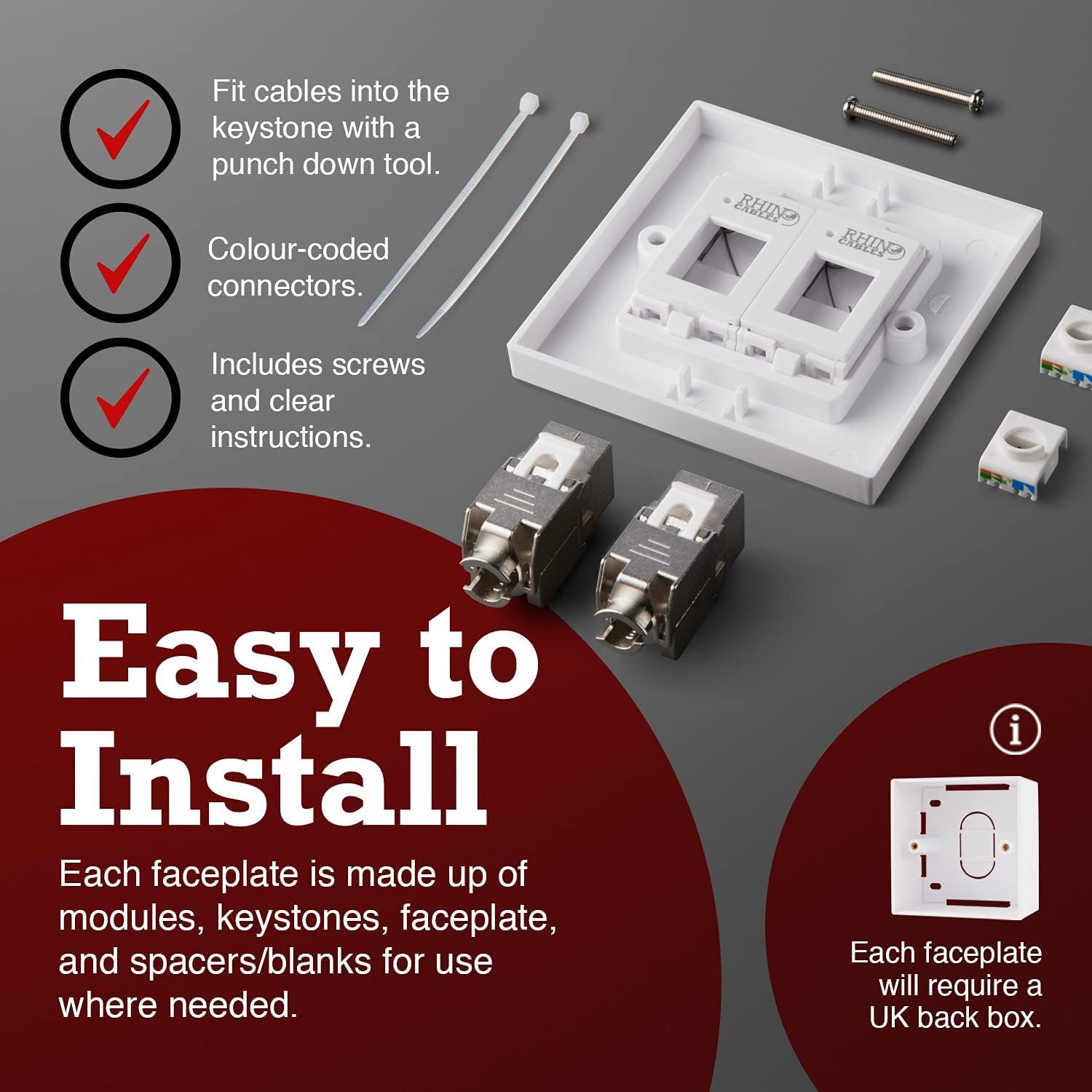 Fit cables into the keystone with a punch down tool.

Colour-coded connectors.

Includes screws and clear instructions.

RHINO CABLES

RHINO CABLES

Easy to Install

Each faceplate is made up of modules, keystones, faceplate, and spacers/blanks for use where needed.

i

Each faceplate will require a UK back box.