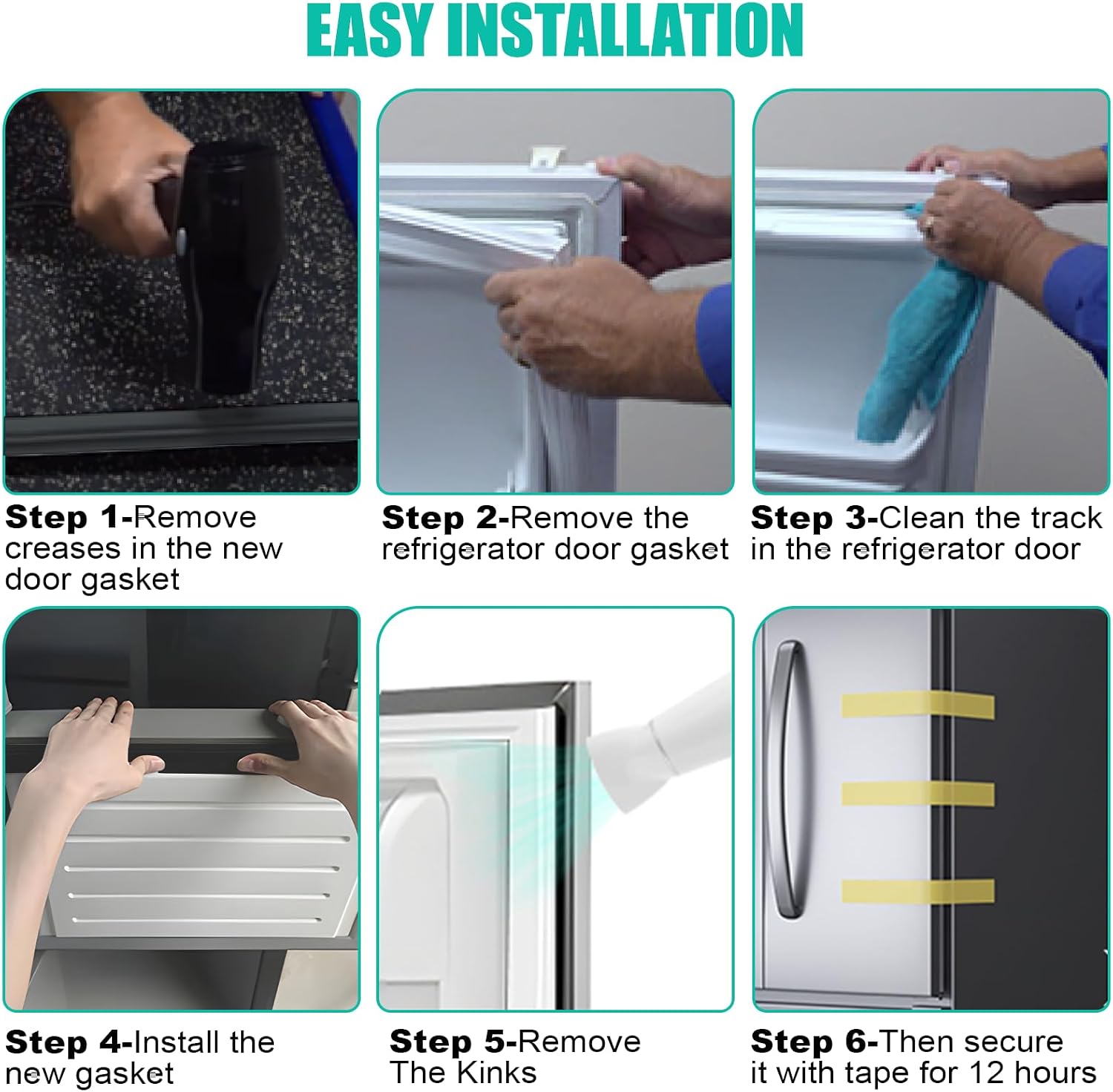 EASY INSTALLATION

Step 1-Remove creases in the new door gasket

Step 2-Remove the refrigerator door gasket

Step 3-Clean the track in the refrigerator door

Step 4-Install the new gasket

Step 5-Remove The Kinks

Step 6-Then secure it with tape for 12 hours