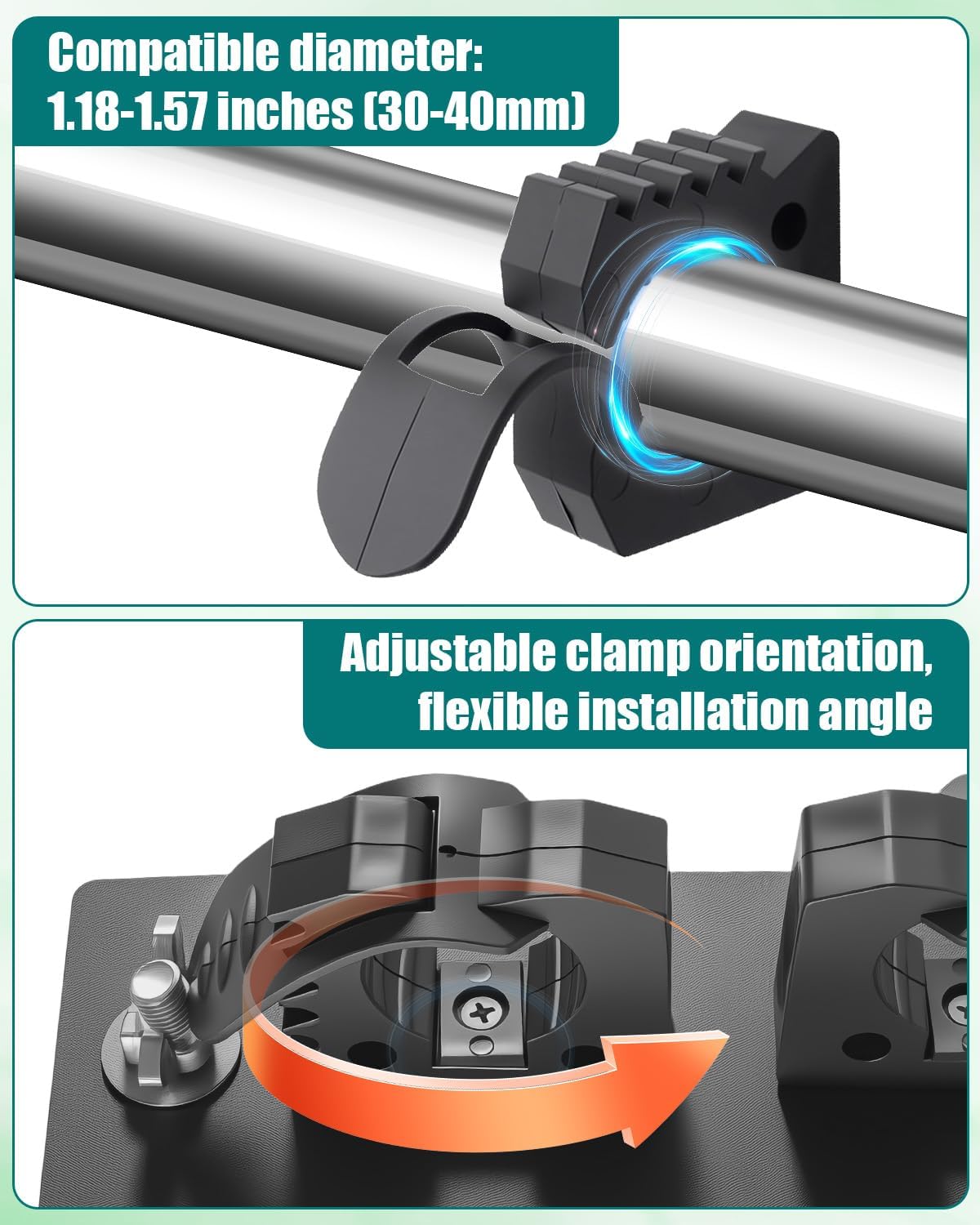 Compatible diameter:
1.18-1.57 inches (30-40mm)

Adjustable clamp orientation,
flexible installation angle