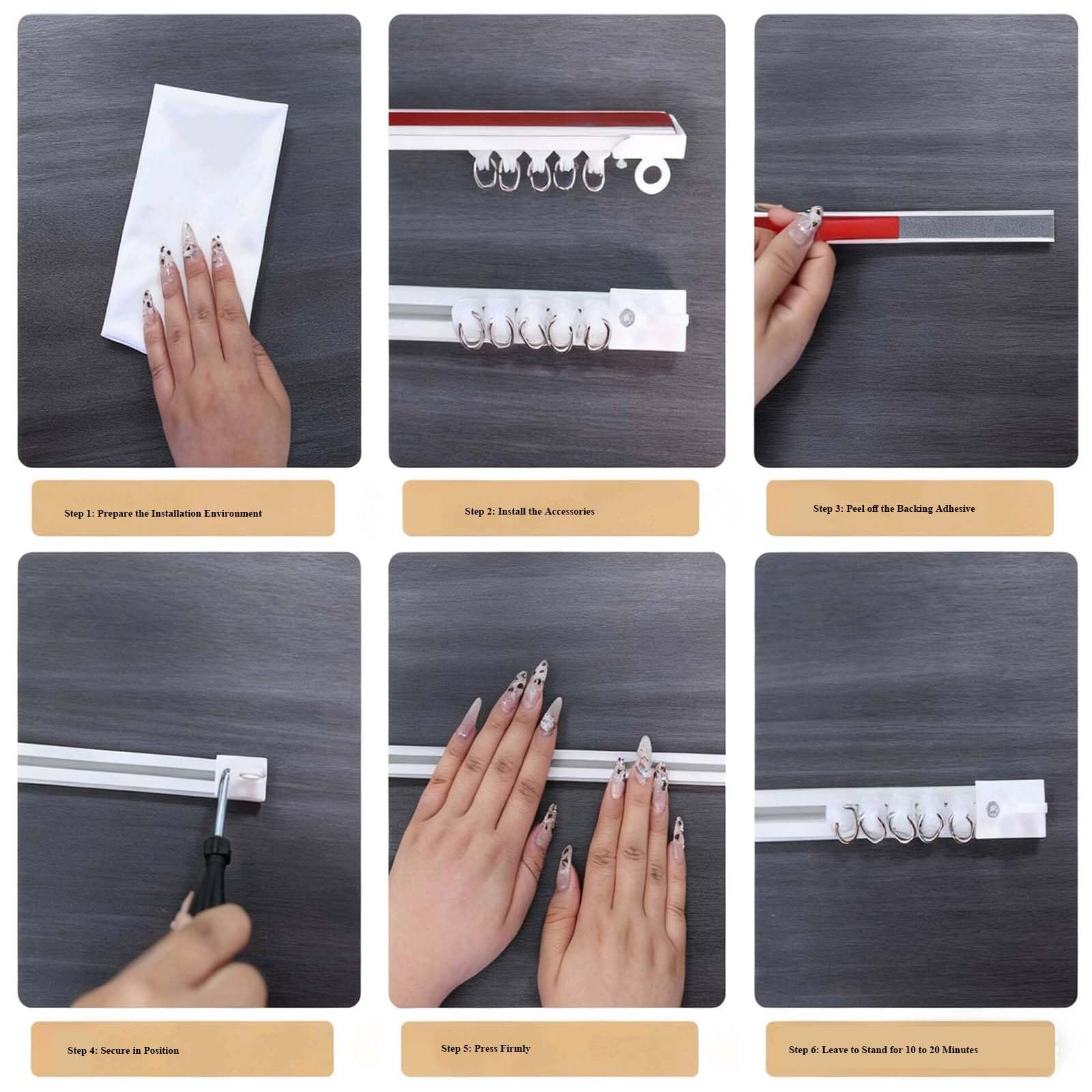 Step 1: Prepare the Installation Environment

Step 2: Install the Accessories

Step 3: Peel off the Backing Adhesive

Step 4: Secure in Position

Step 5: Press Firmly

Step 6: Leave to Stand for 10 to 20 Minutes