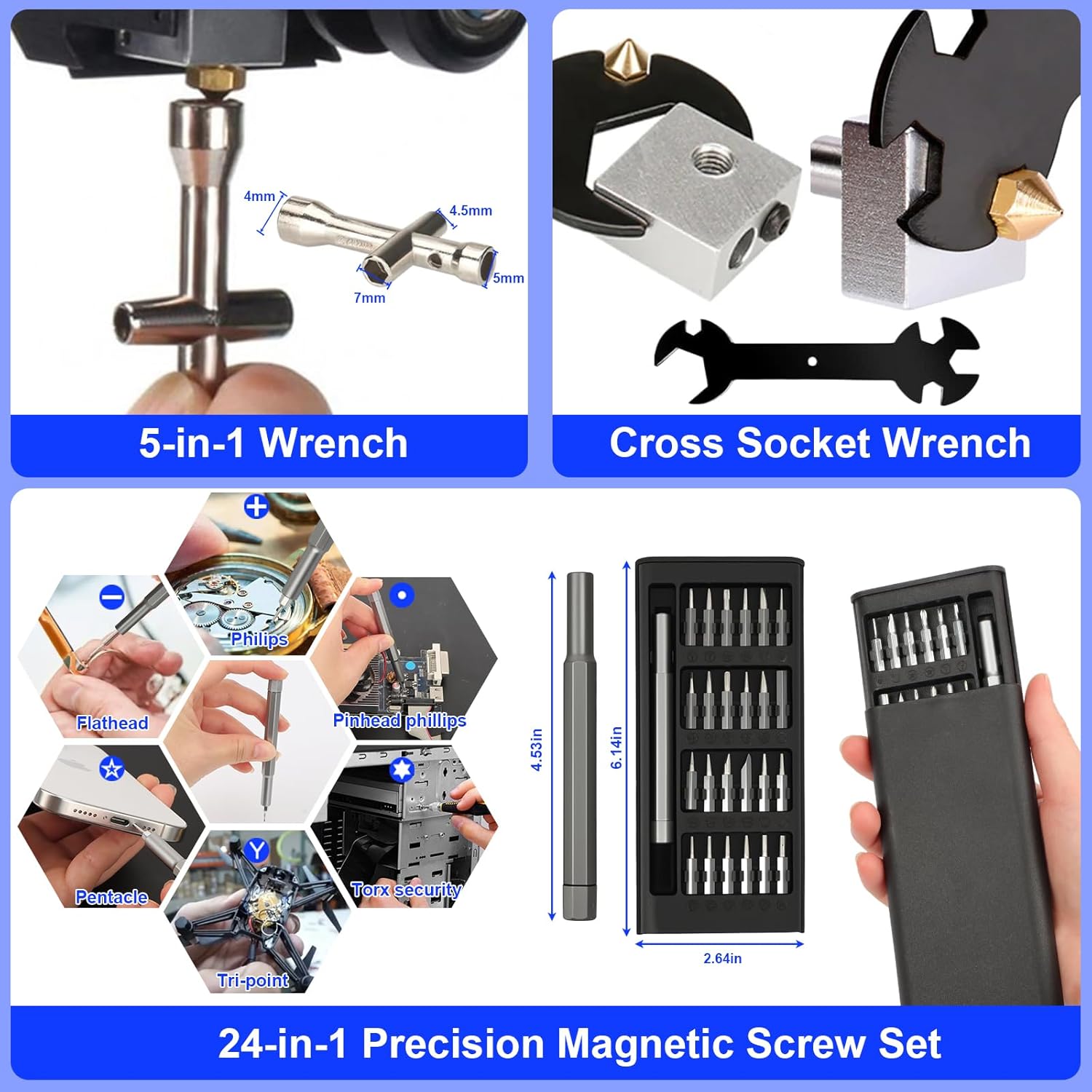 4mm
4.5mm
5mm
7mm

5-in-1 Wrench

Cross Socket Wrench

Philips
Flathead
Pinhead phillips
Pentacle
Torx security
Tri-point

4.53in
6.14in
2.64in

24-in-1 Precision Magnetic Screw Set