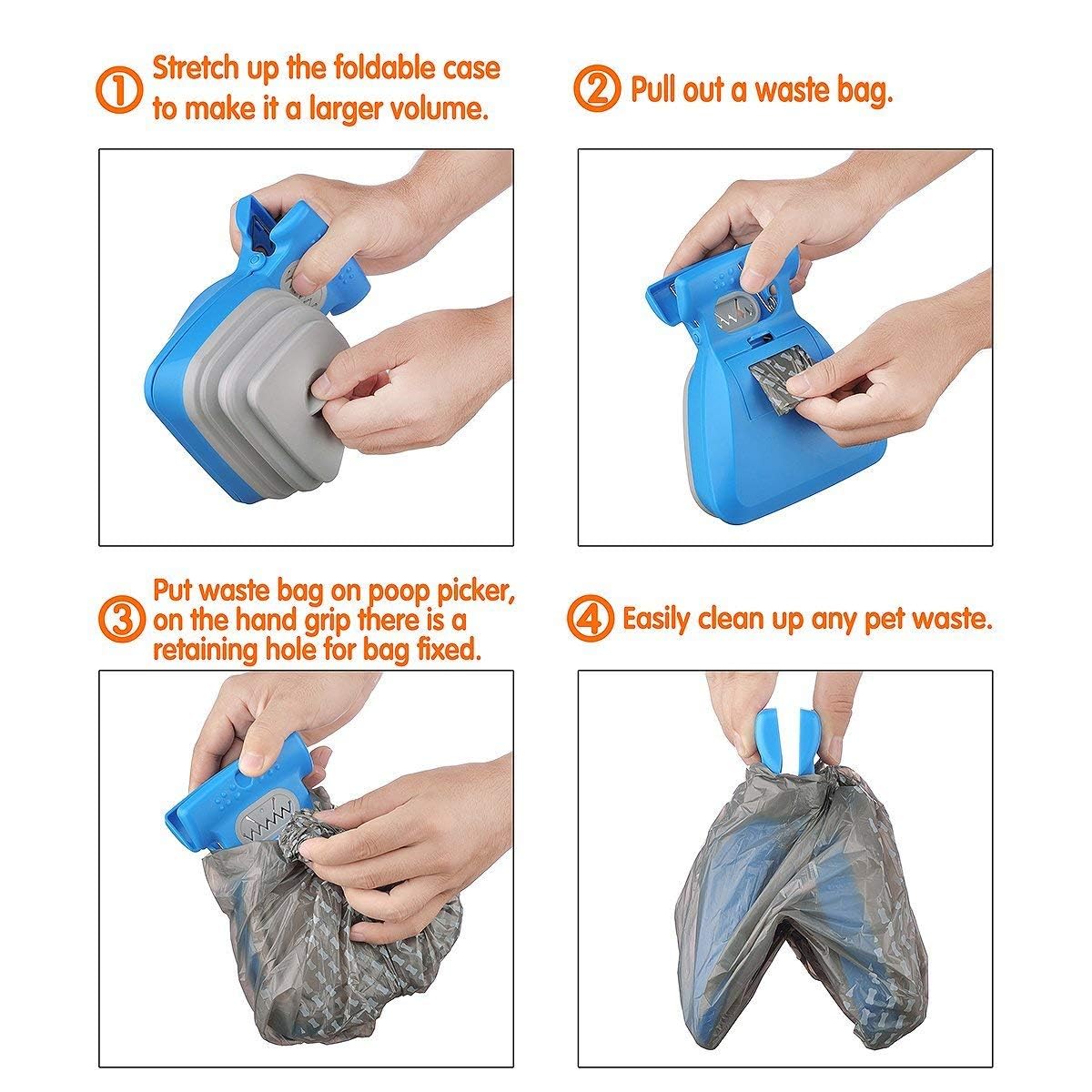 ① Stretch up the foldable case to make it a larger volume.

② Pull out a waste bag.

③ Put waste bag on poop picker, on the hand grip there is a retaining hole for bag fixed.

④ Easily clean up any pet waste.