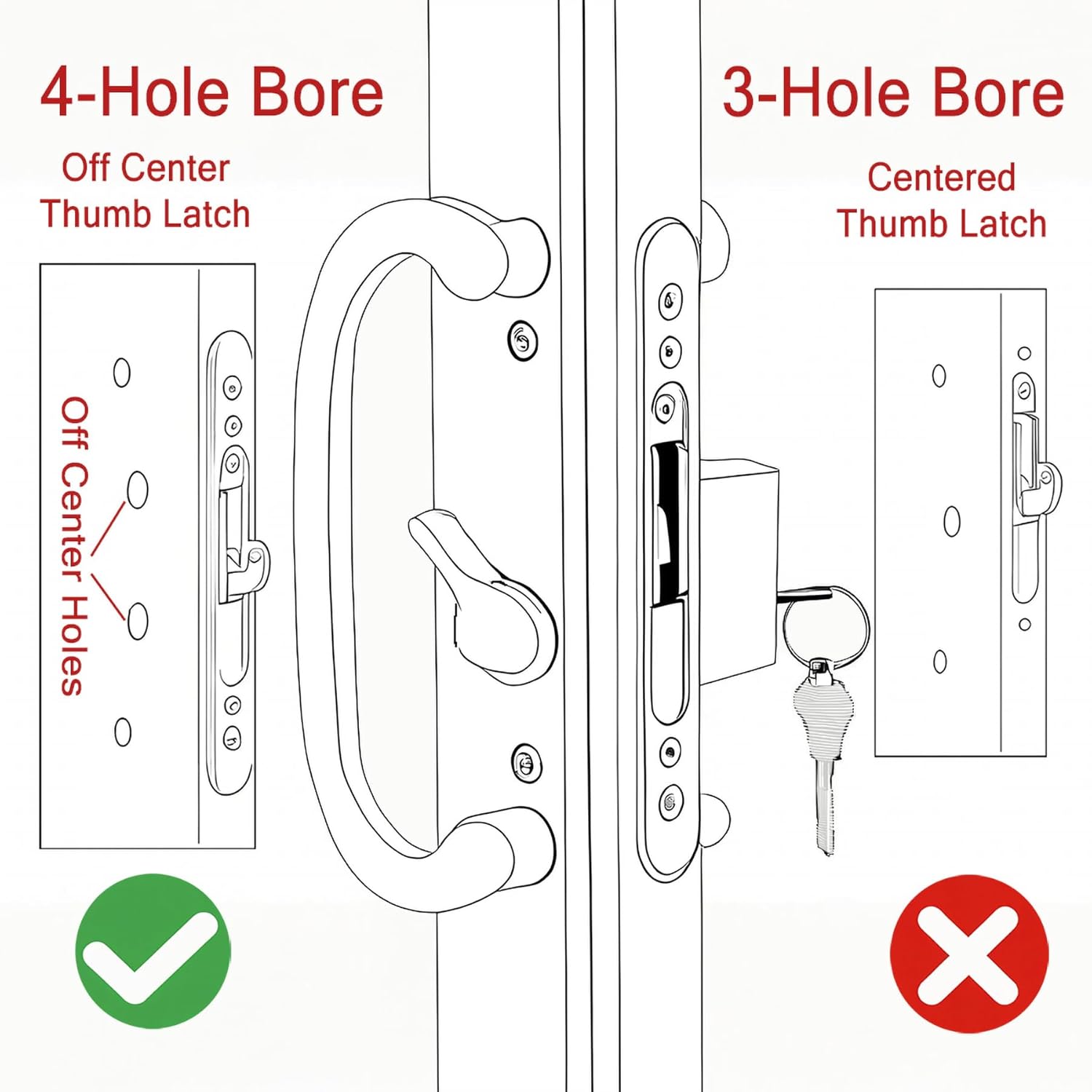 4-Hole Bore

Off Center Thumb Latch

Off Center Holes

3-Hole Bore

Centered Thumb Latch