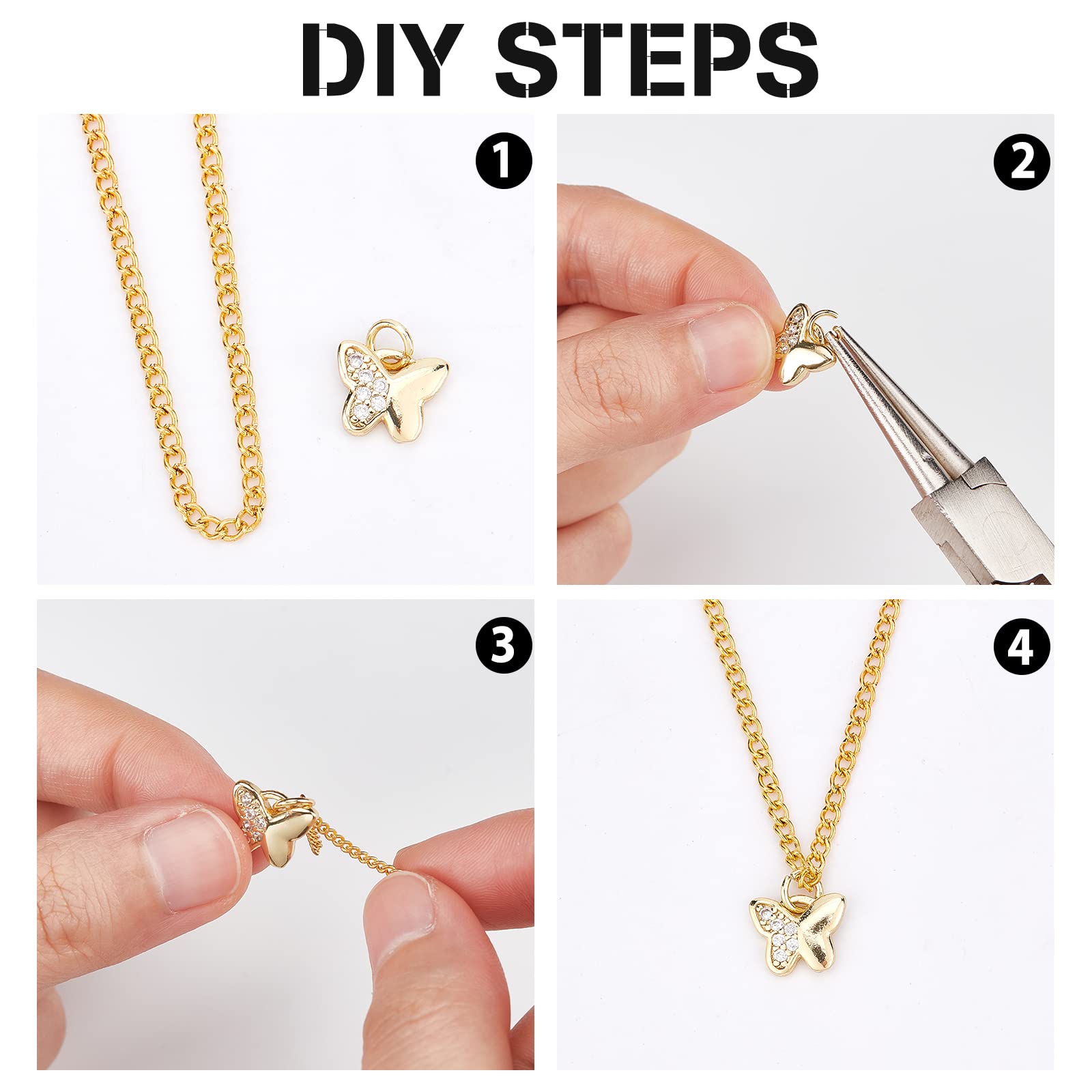 DIY STEPS

1

2

3

4