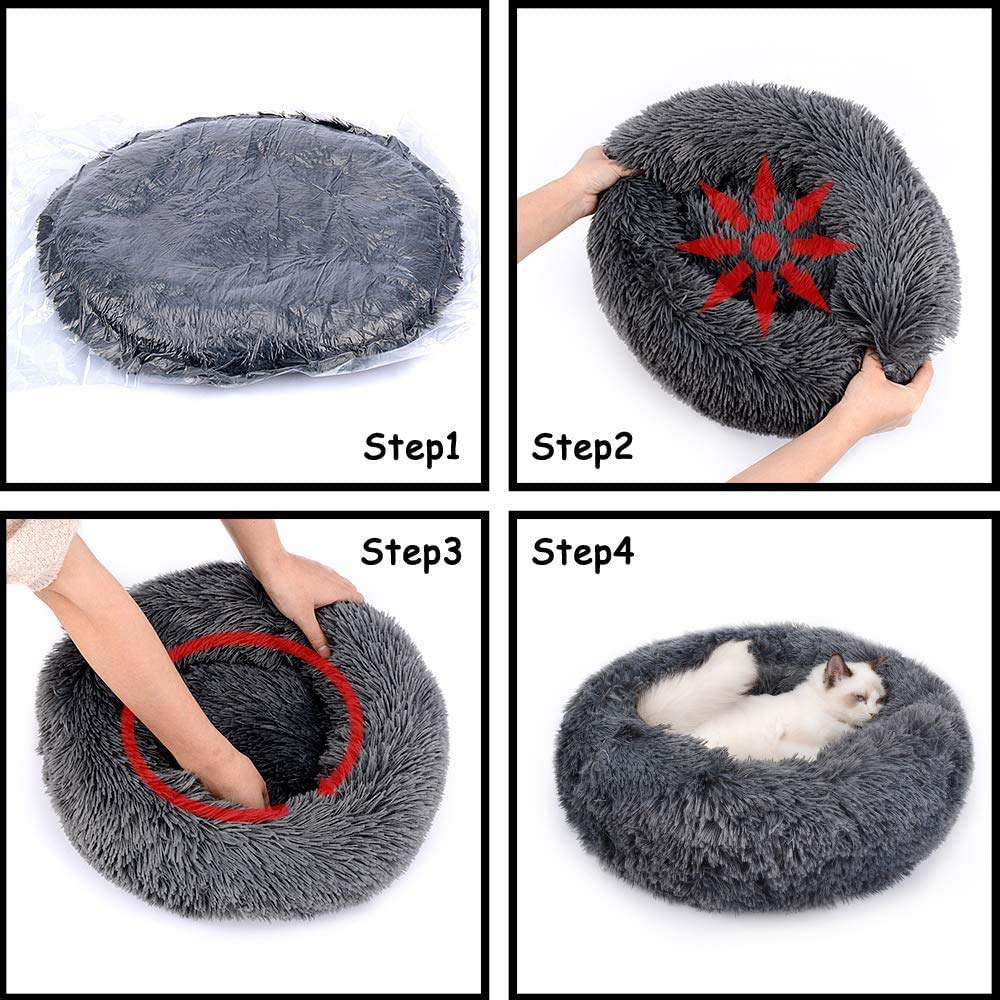 Step1

Step2

Step3

Step4