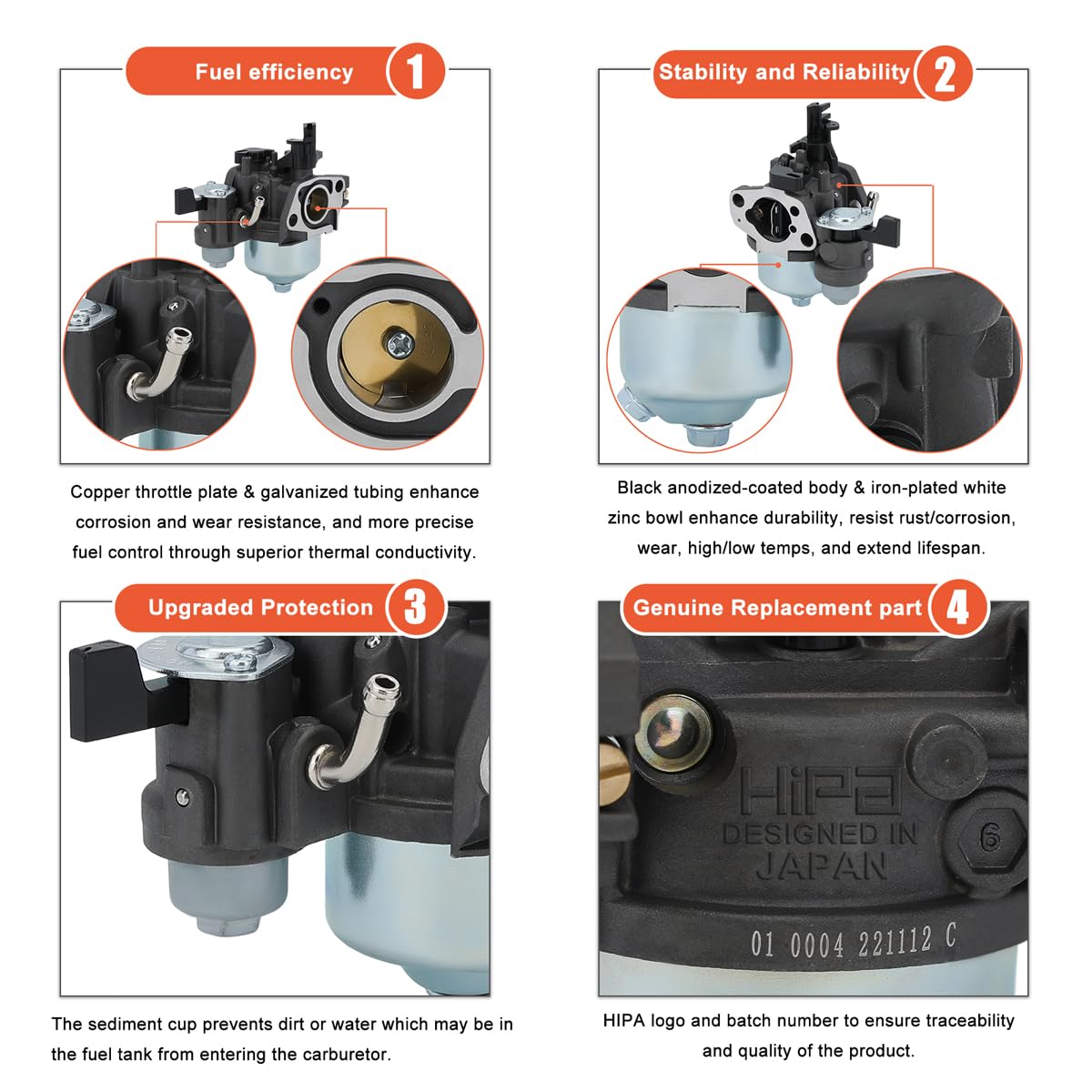 Fuel efficiency 1

Copper throttle plate & galvanized tubing enhance corrosion and wear resistance, and more precise fuel control through superior thermal conductivity.

Stability and Reliability 2

Black anodized-coated body & iron-plated white zinc bowl enhance durability, resist rust/corrosion, wear, high/low temps, and extend lifespan.

Upgraded Protection 3

The sediment cup prevents dirt or water which may be in the fuel tank from entering the carburetor.

Genuine Replacement part 4

HiPa
DESIGNED IN
JAPAN
6
01 0004 221112 C

HIPA logo and batch number to ensure traceability and quality of the product.