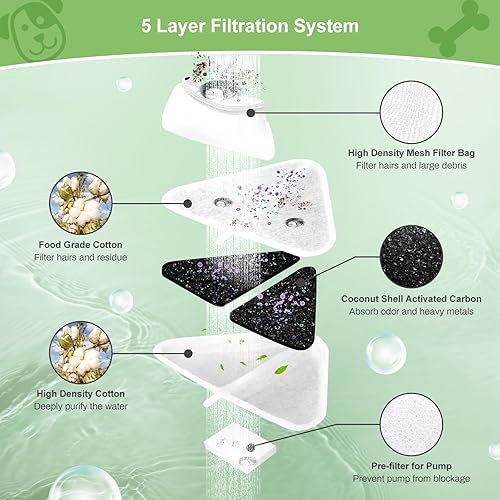 5 Layer Filtration System

High Density Mesh Filter Bag
Filter hairs and large debris

Food Grade Cotton
Filter hairs and residue

Coconut Shell Activated Carbon
Absorb odor and heavy metals

High Density Cotton
Deeply purify the water

Pre-filter for Pump
Prevent pump from blockage