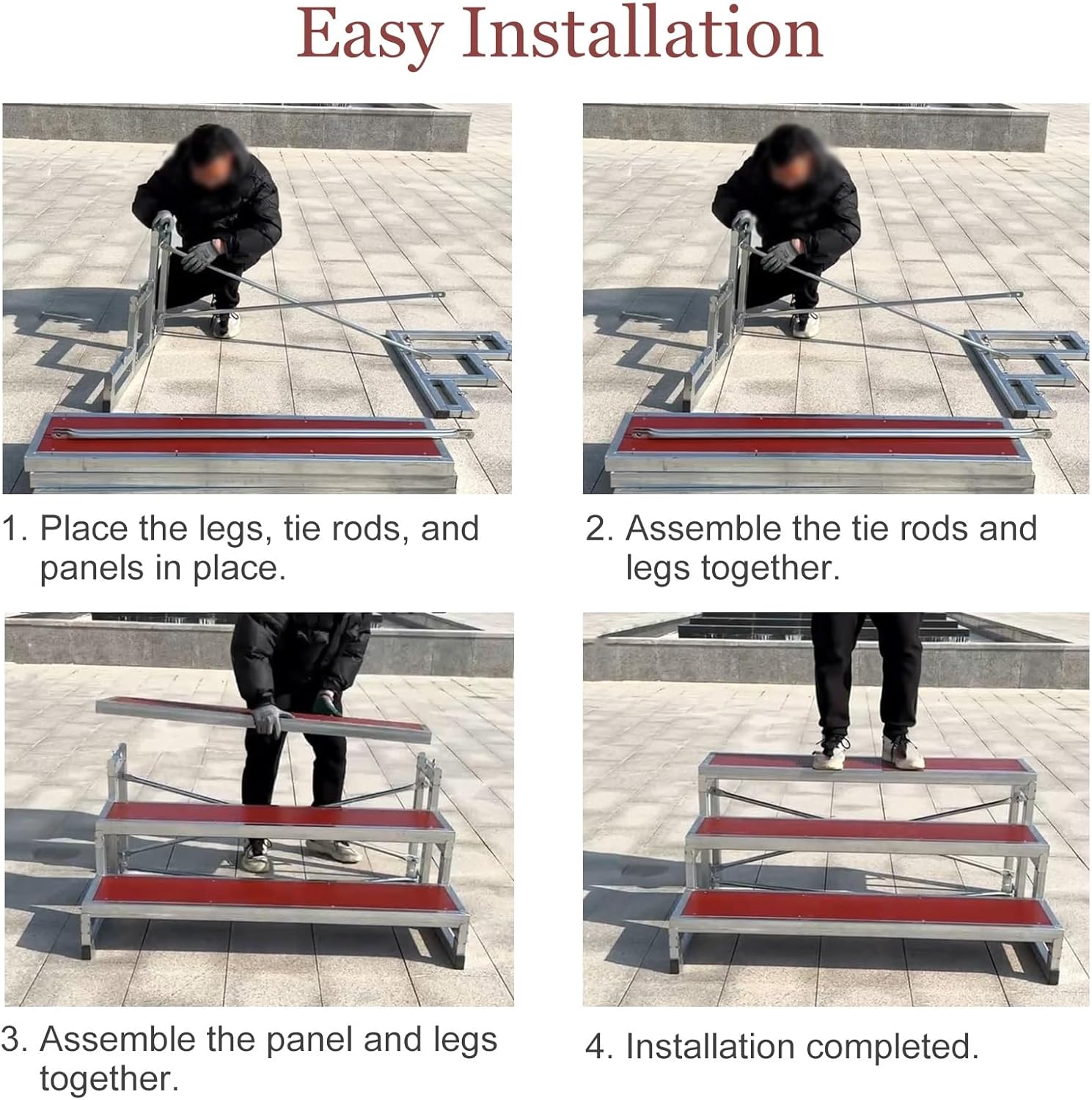 Easy Installation

1. Place the legs, tie rods, and panels in place.

2. Assemble the tie rods and legs together.

3. Assemble the panel and legs together.

4. Installation completed.