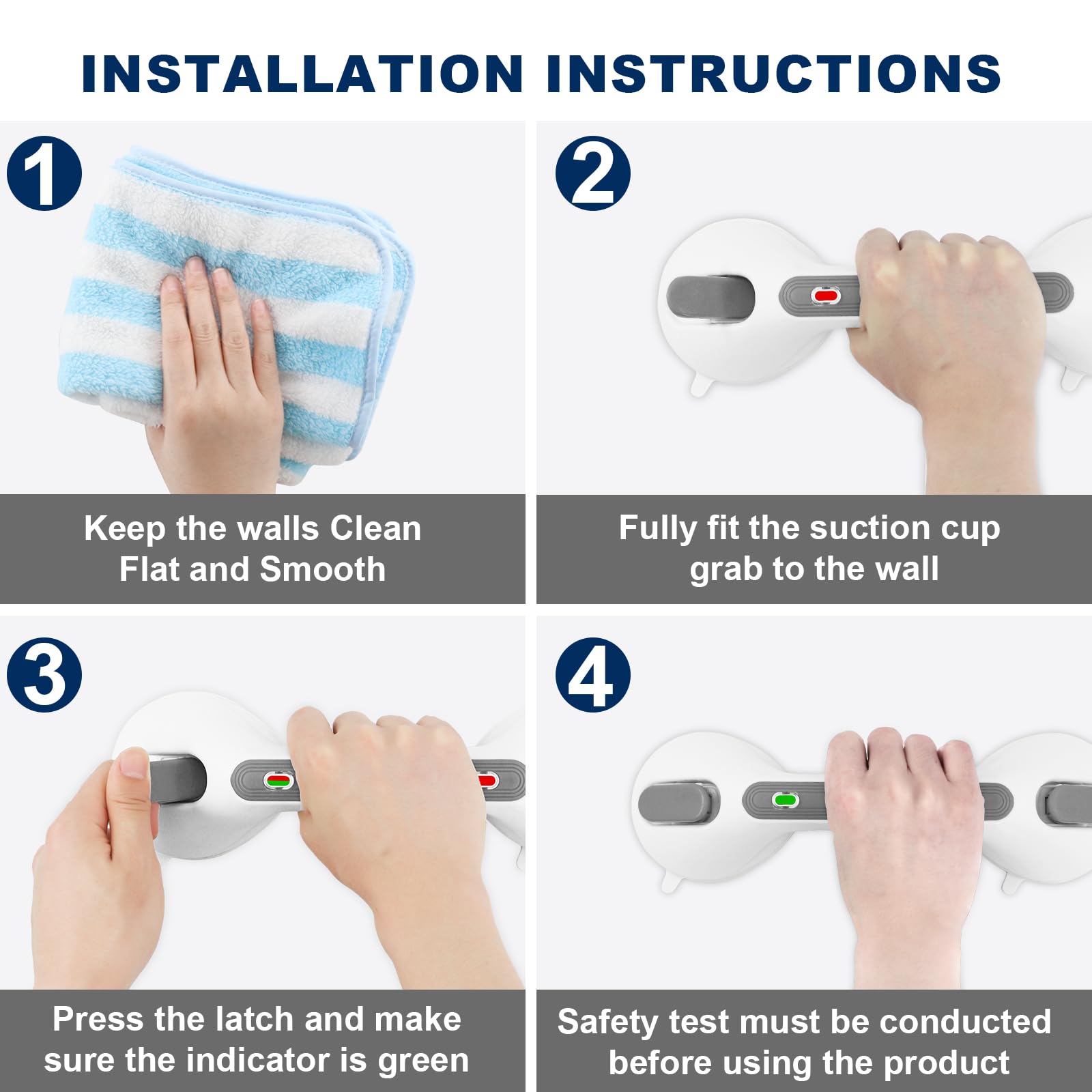 INSTALLATION INSTRUCTIONS

1

Keep the walls Clean Flat and Smooth

2

Fully fit the suction cup grab to the wall

3

Press the latch and make sure the indicator is green

4

Safety test must be conducted before using the product