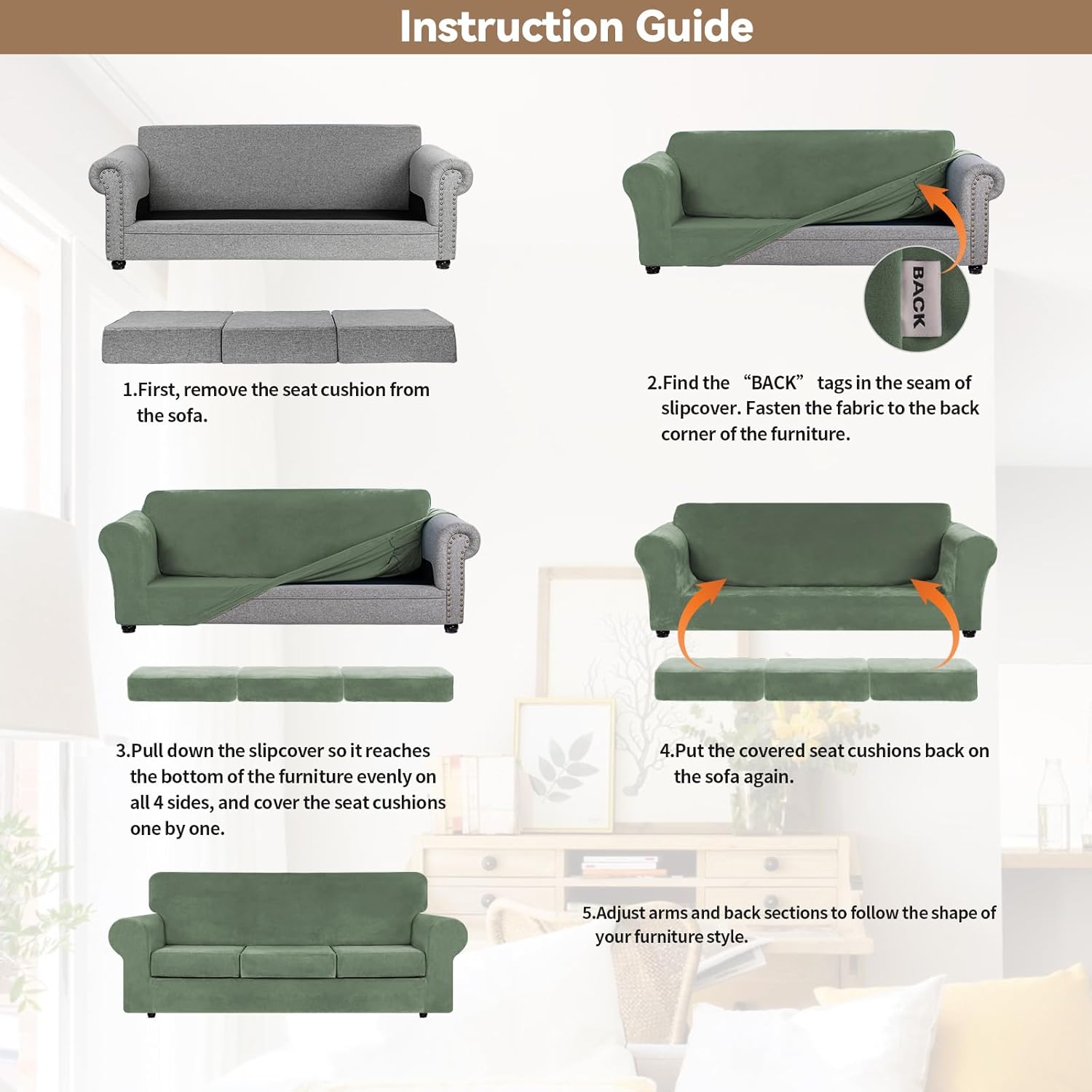 Instruction Guide

1.First, remove the seat cushion from the sofa.

BACK

2.Find the “BACK” tags in the seam of slipcover. Fasten the fabric to the back corner of the furniture.

3.Pull down the slipcover so it reaches the bottom of the furniture evenly on all 4 sides, and cover the seat cushions one by one.

4.Put the covered seat cushions back on the sofa again.

5.Adjust arms and back sections to follow the shape of your furniture style.