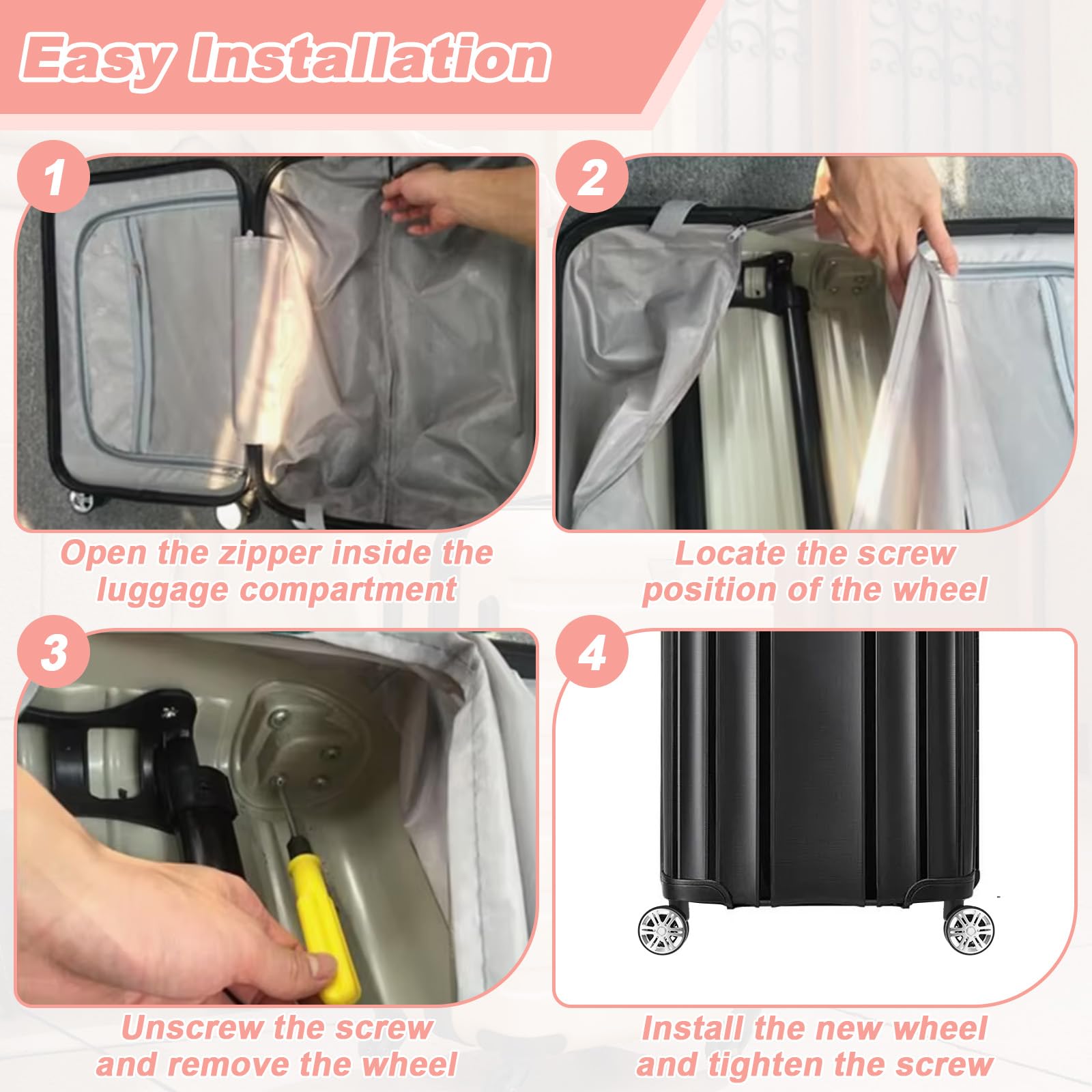 Easy Installation

1

Open the zipper inside the luggage compartment

2

Locate the screw position of the wheel

3

Unscrew the screw and remove the wheel

4

Install the new wheel and tighten the screw