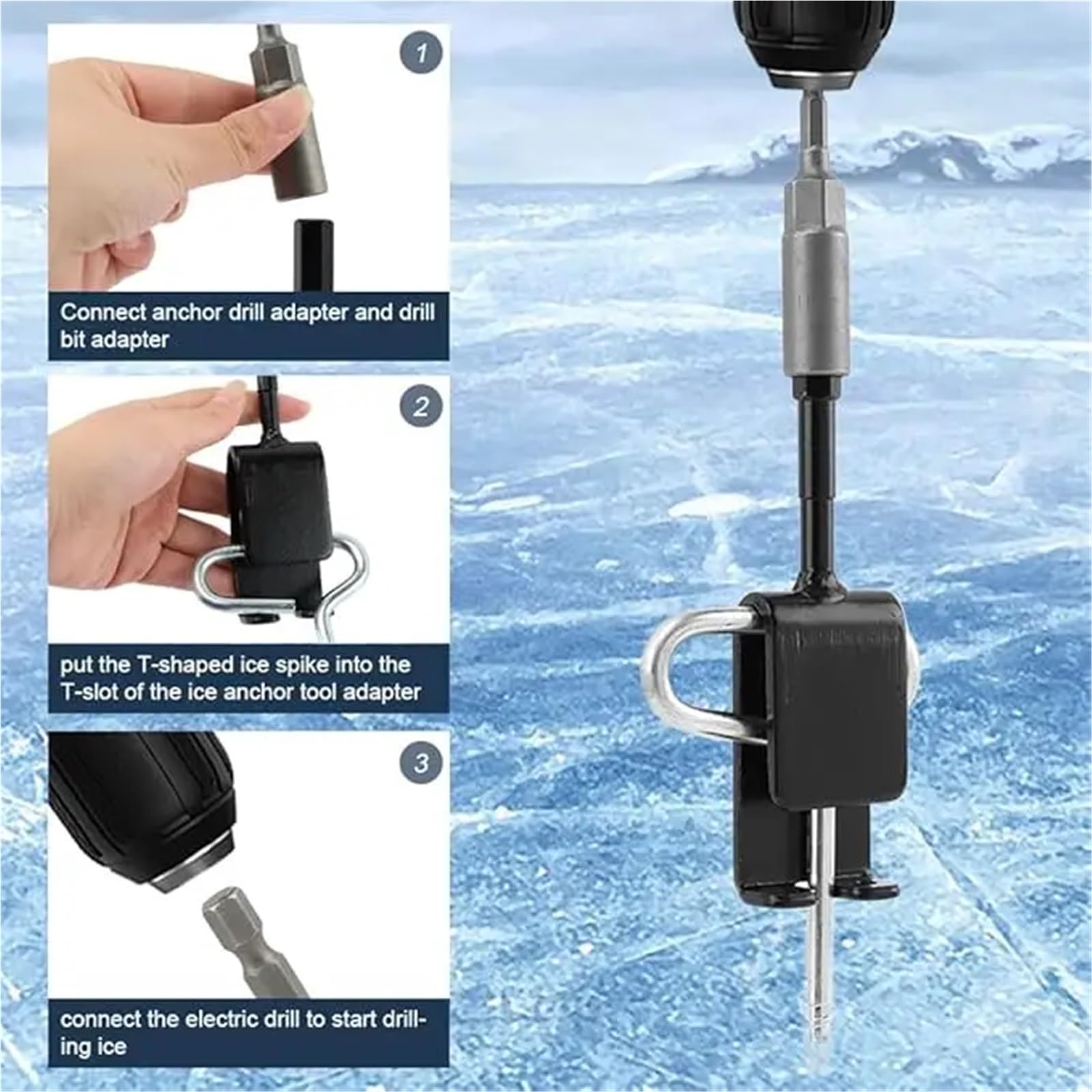 1

Connect anchor drill adapter and drill bit adapter

2

put the T-shaped ice spike into the T-slot of the ice anchor tool adapter

3

connect the electric drill to start drilling ice