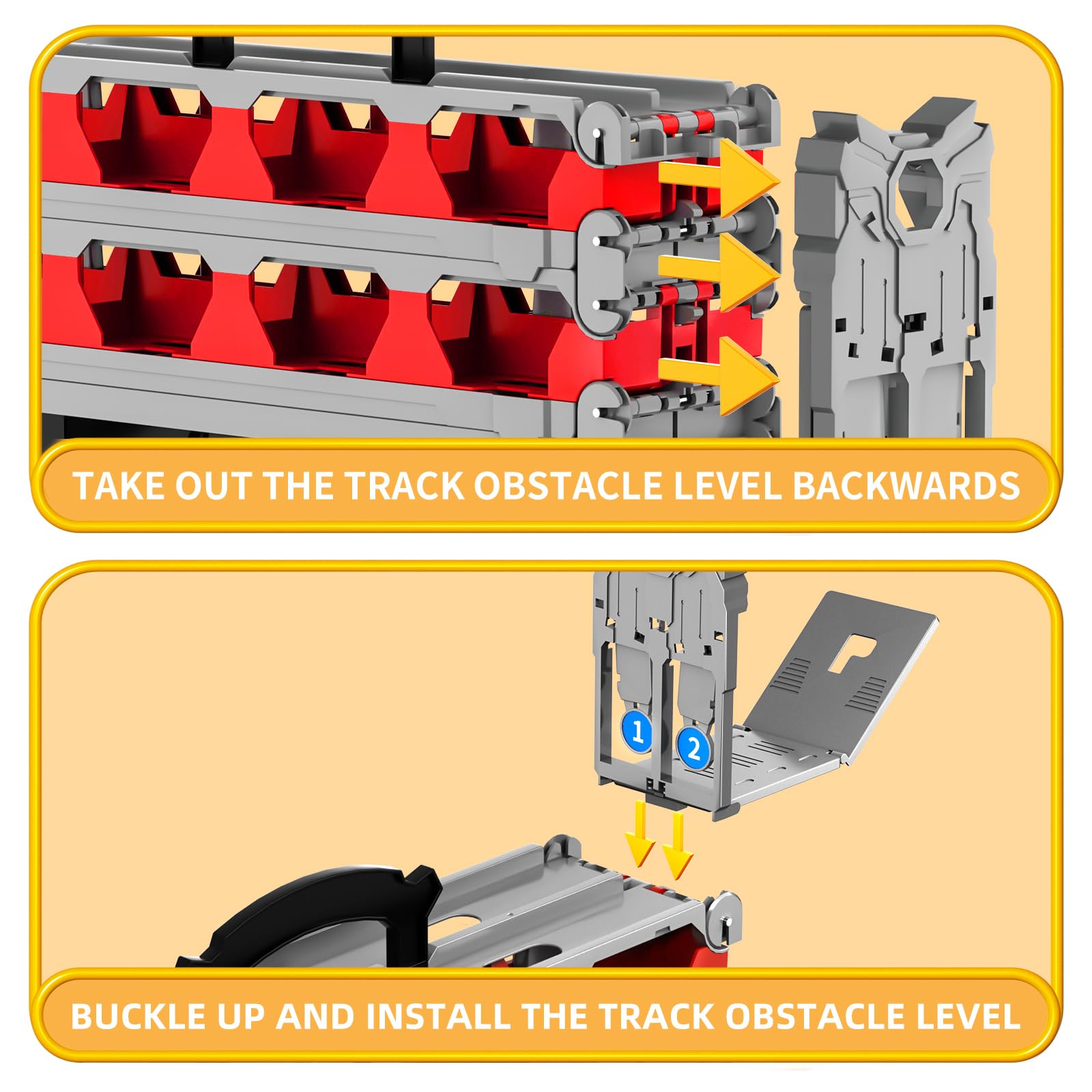 TAKE OUT THE TRACK OBSTACLE LEVEL BACKWARDS

1

2

BUCKLE UP AND INSTALL THE TRACK OBSTACLE LEVEL