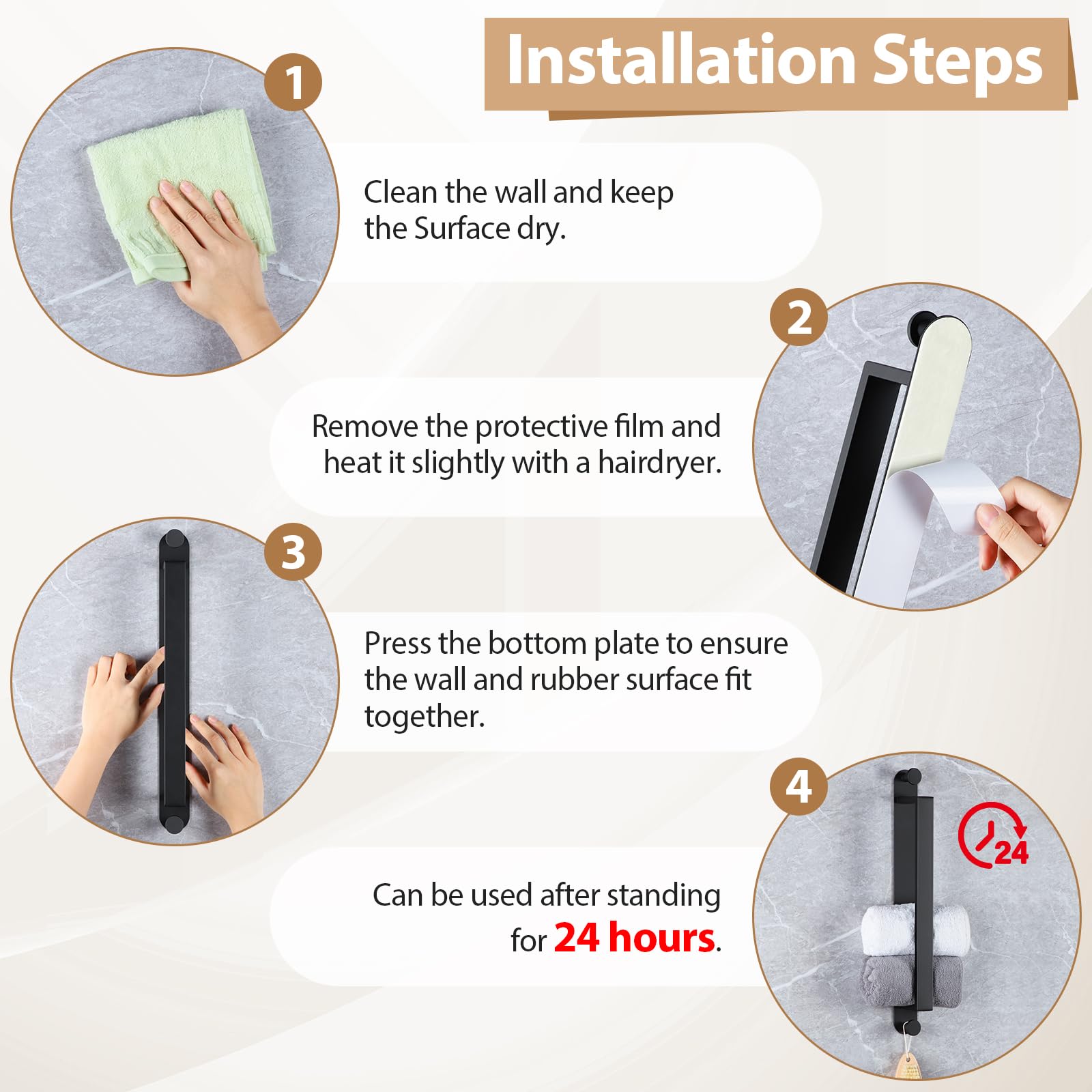 Installation Steps

1

Clean the wall and keep the Surface dry.

2

Remove the protective film and heat it slightly with a hairdryer.

3

Press the bottom plate to ensure the wall and rubber surface fit together.

4

24

Can be used after standing for 24 hours.