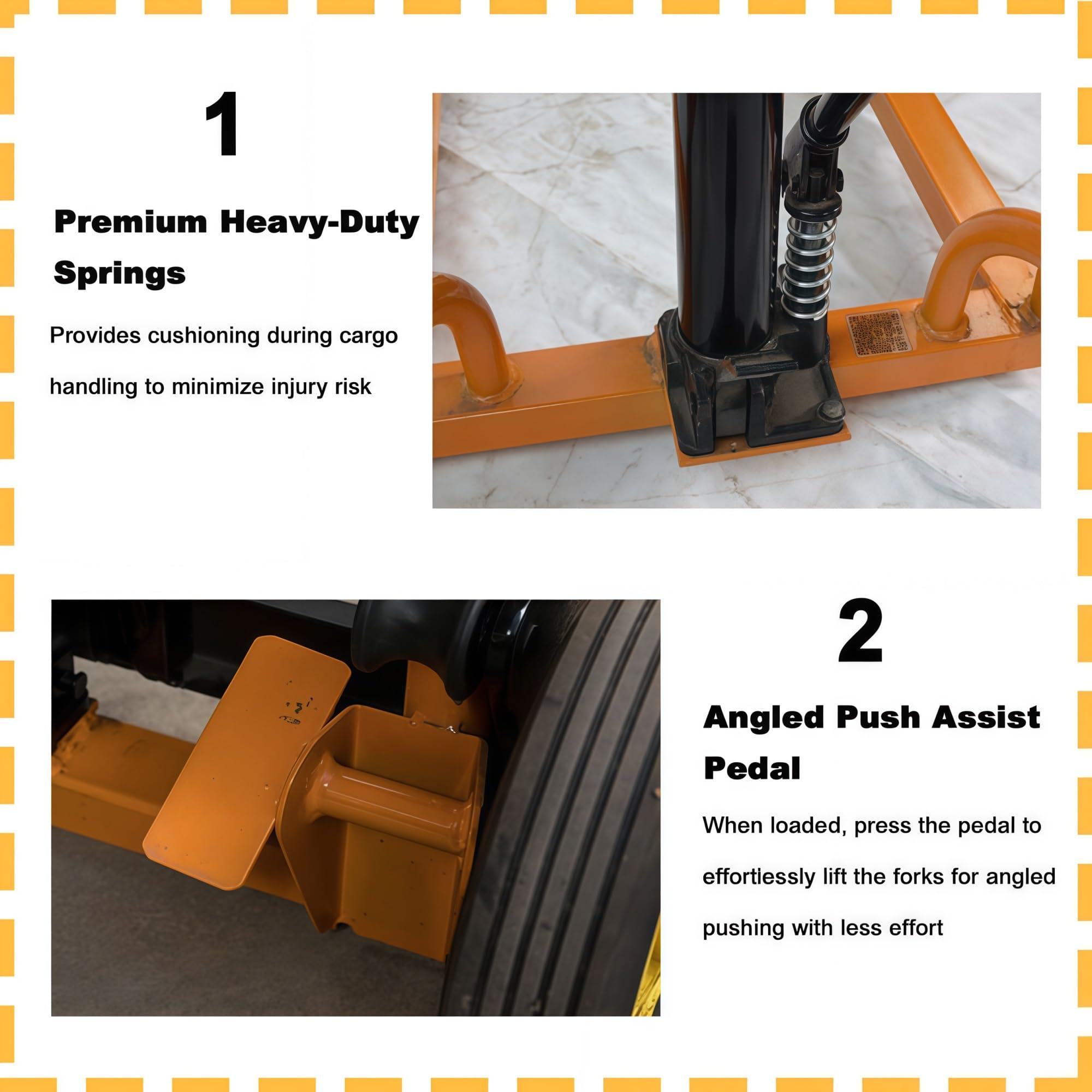 1

Premium Heavy-Duty Springs

Provides cushioning during cargo handling to minimize injury risk

2

Angled Push Assist Pedal

When loaded, press the pedal to effortlessly lift the forks for angled pushing with less effort