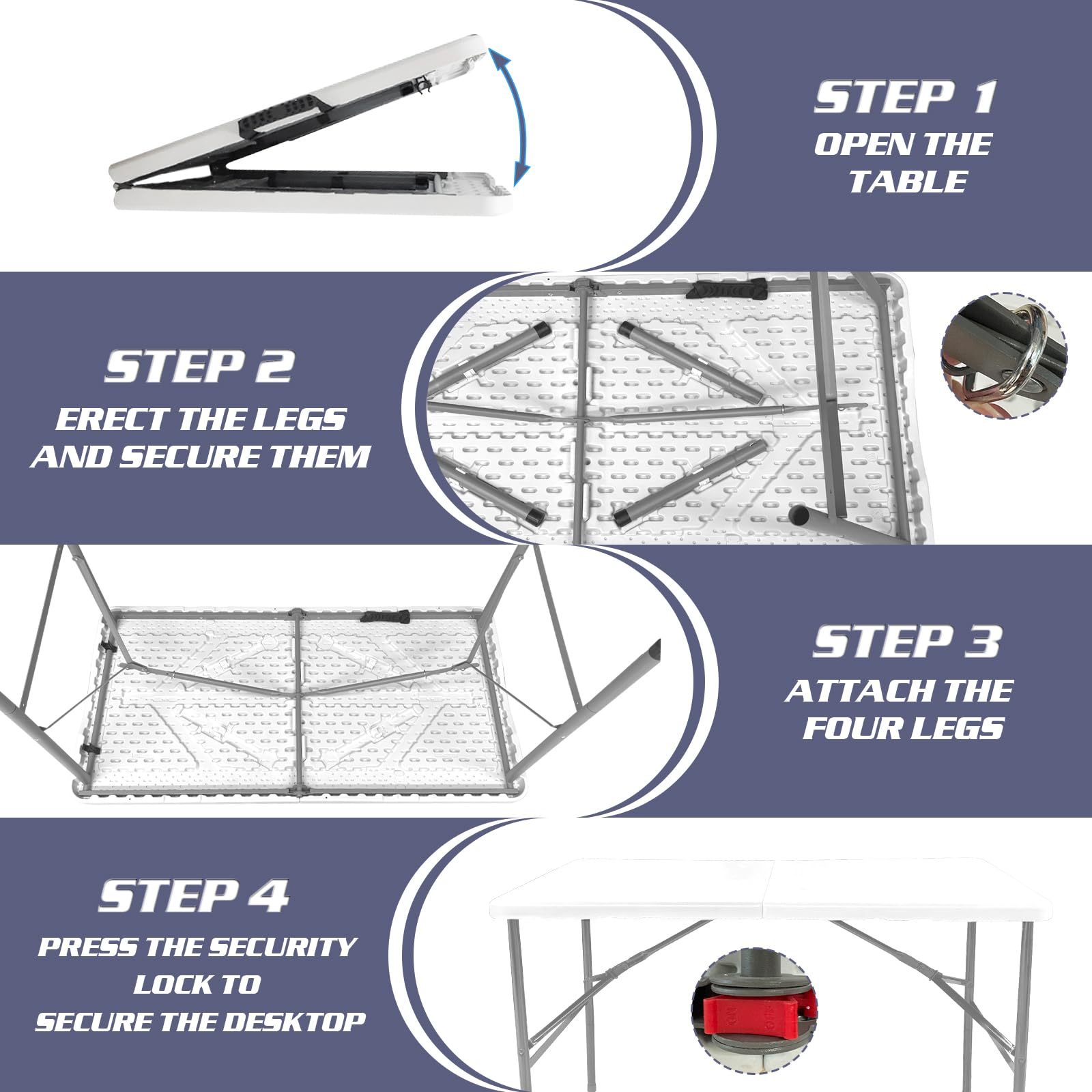 STEP 1
OPEN THE TABLE

STEP 2
ERECT THE LEGS AND SECURE THEM

STEP 3
ATTACH THE FOUR LEGS

STEP 4
PRESS THE SECURITY LOCK TO SECURE THE DESKTOP