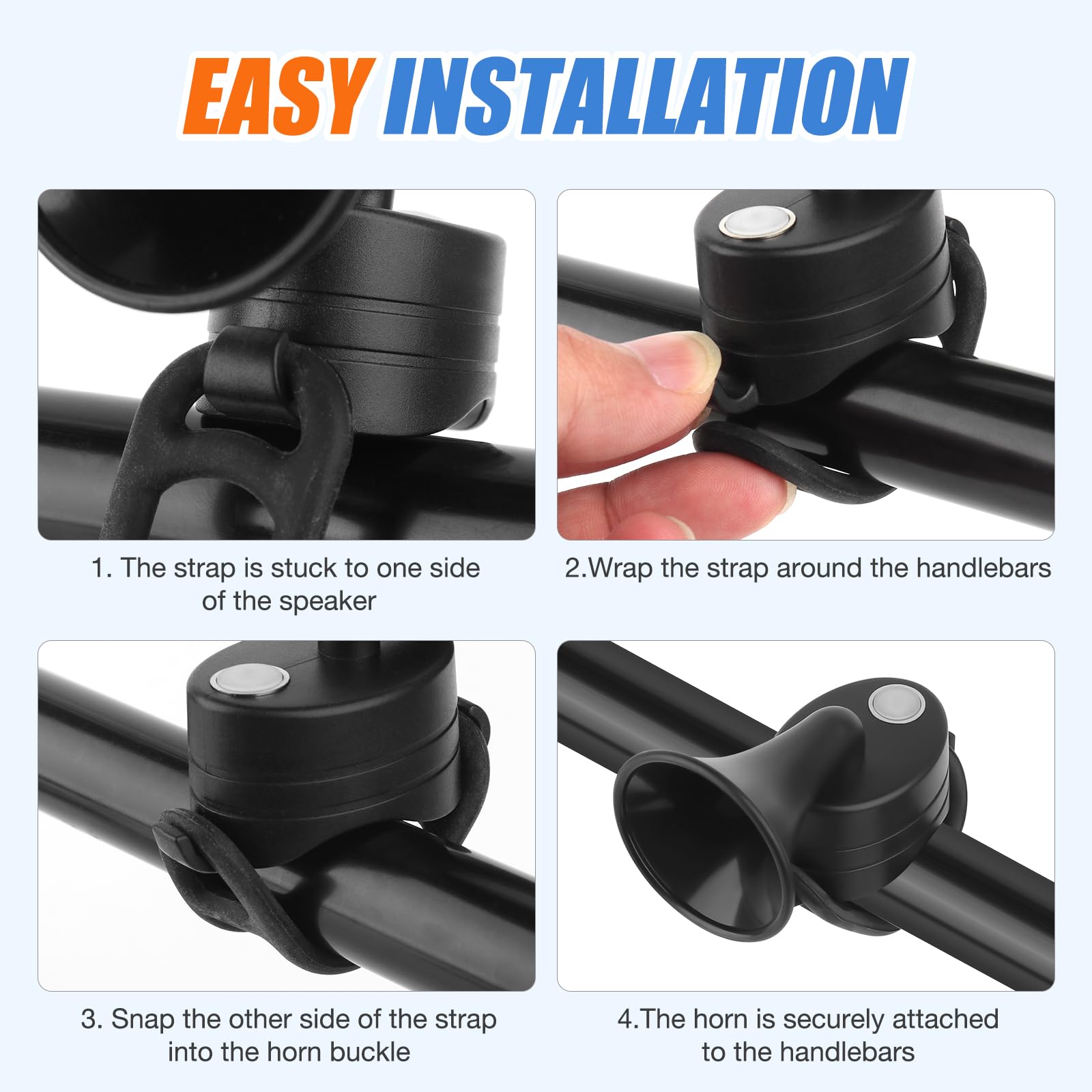 EASY INSTALLATION

1. The strap is stuck to one side of the speaker

2.Wrap the strap around the handlebars

3. Snap the other side of the strap into the horn buckle

4.The horn is securely attached to the handlebars