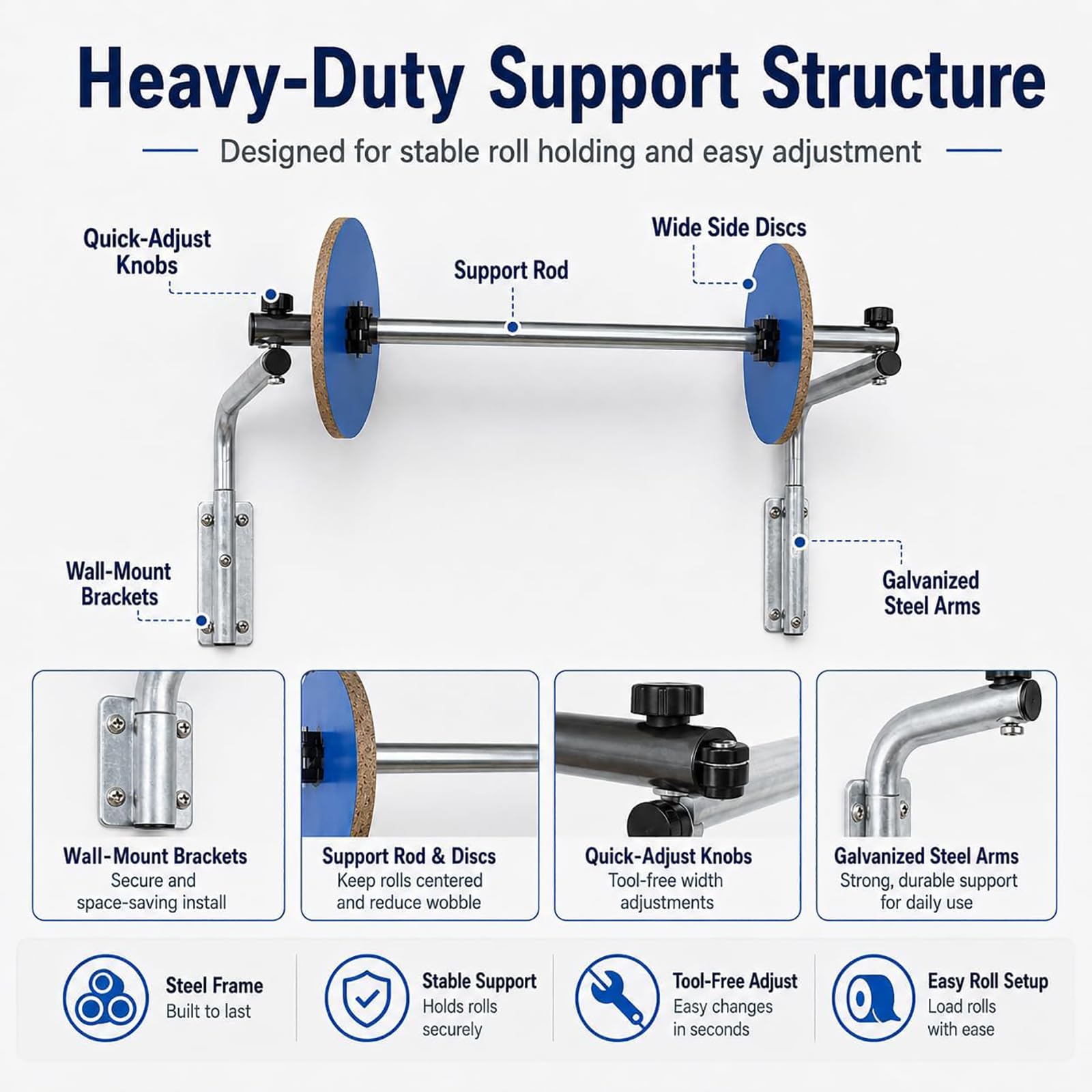 Heavy-Duty Support Structure

Designed for stable roll holding and easy adjustment

Quick-Adjust Knobs

Support Rod

Wide Side Discs

Wall-Mount Brackets

Galvanized Steel Arms

Wall-Mount Brackets
Secure and space-saving install

Support Rod & Discs
Keep rolls centered and reduce wobble

Quick-Adjust Knobs
Tool-free width adjustments

Galvanized Steel Arms
Strong, durable support for daily use

Steel Frame
Built to last

Stable Support
Holds rolls securely

Tool-Free Adjust
Easy changes in seconds

Easy Roll Setup
Load rolls with ease