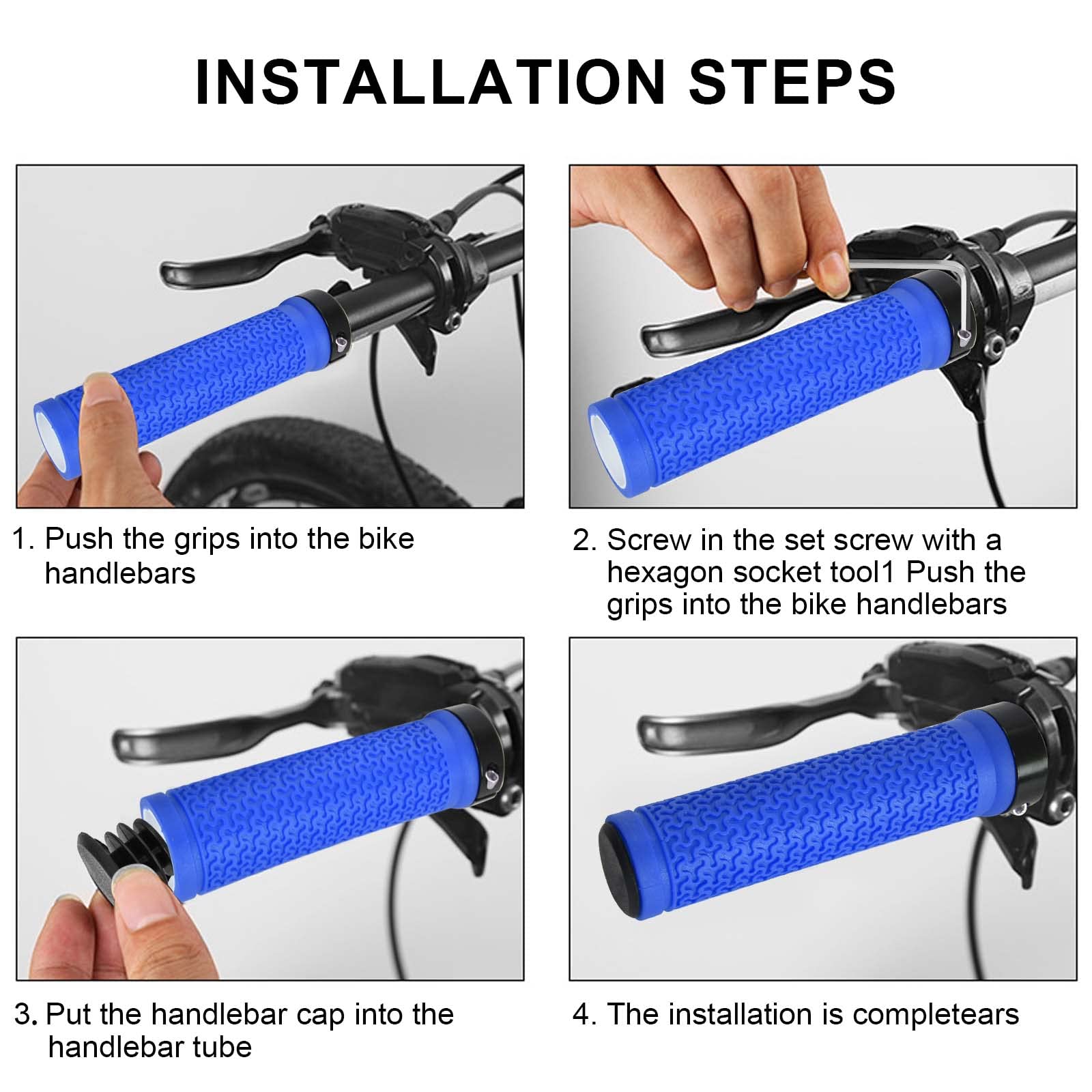 INSTALLATION STEPS

1. Push the grips into the bike handlebars

2. Screw in the set screw with a hexagon socket tool1 Push the grips into the bike handlebars

3. Put the handlebar cap into the handlebar tube

4. The installation is completears