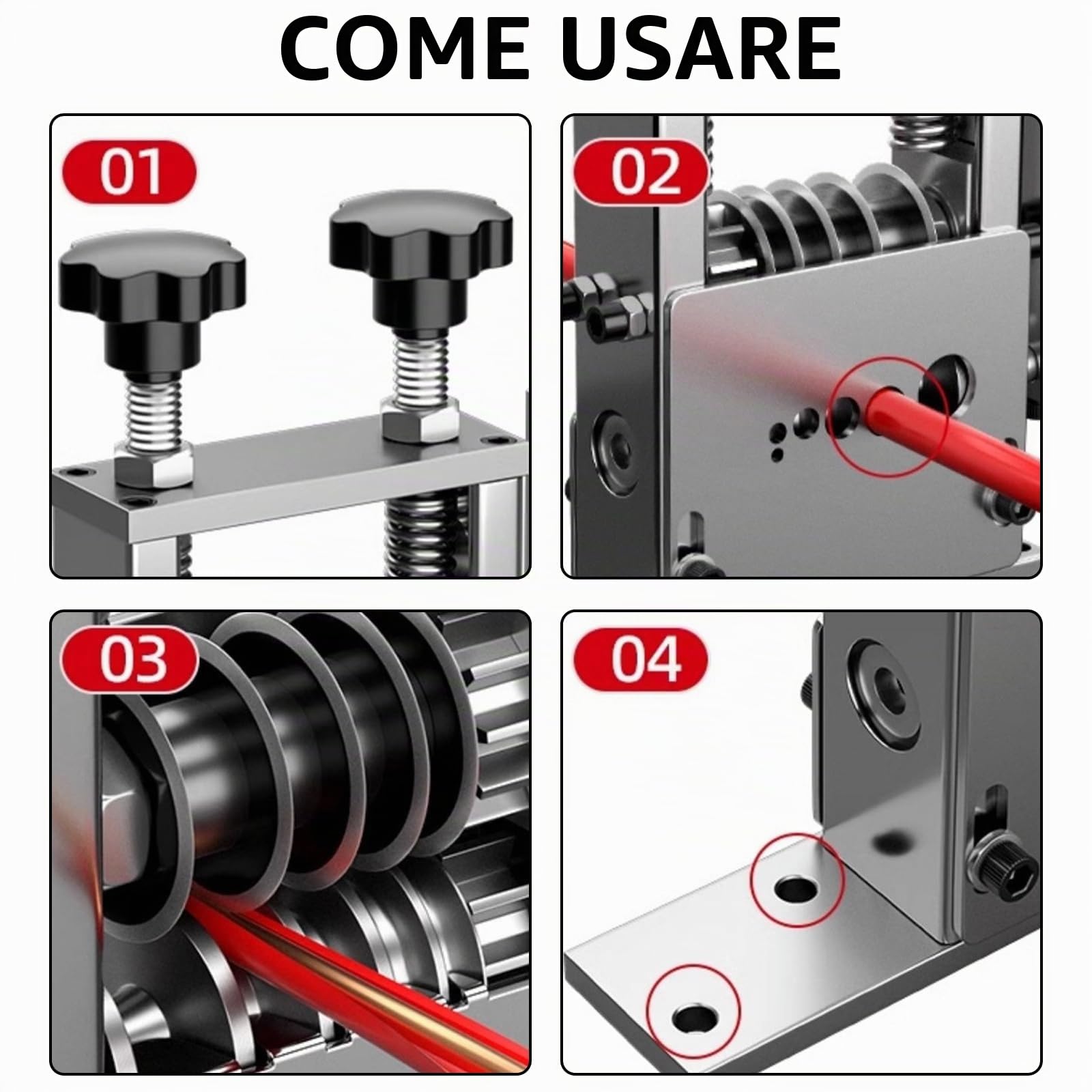 COME USARE

01

02

03

04