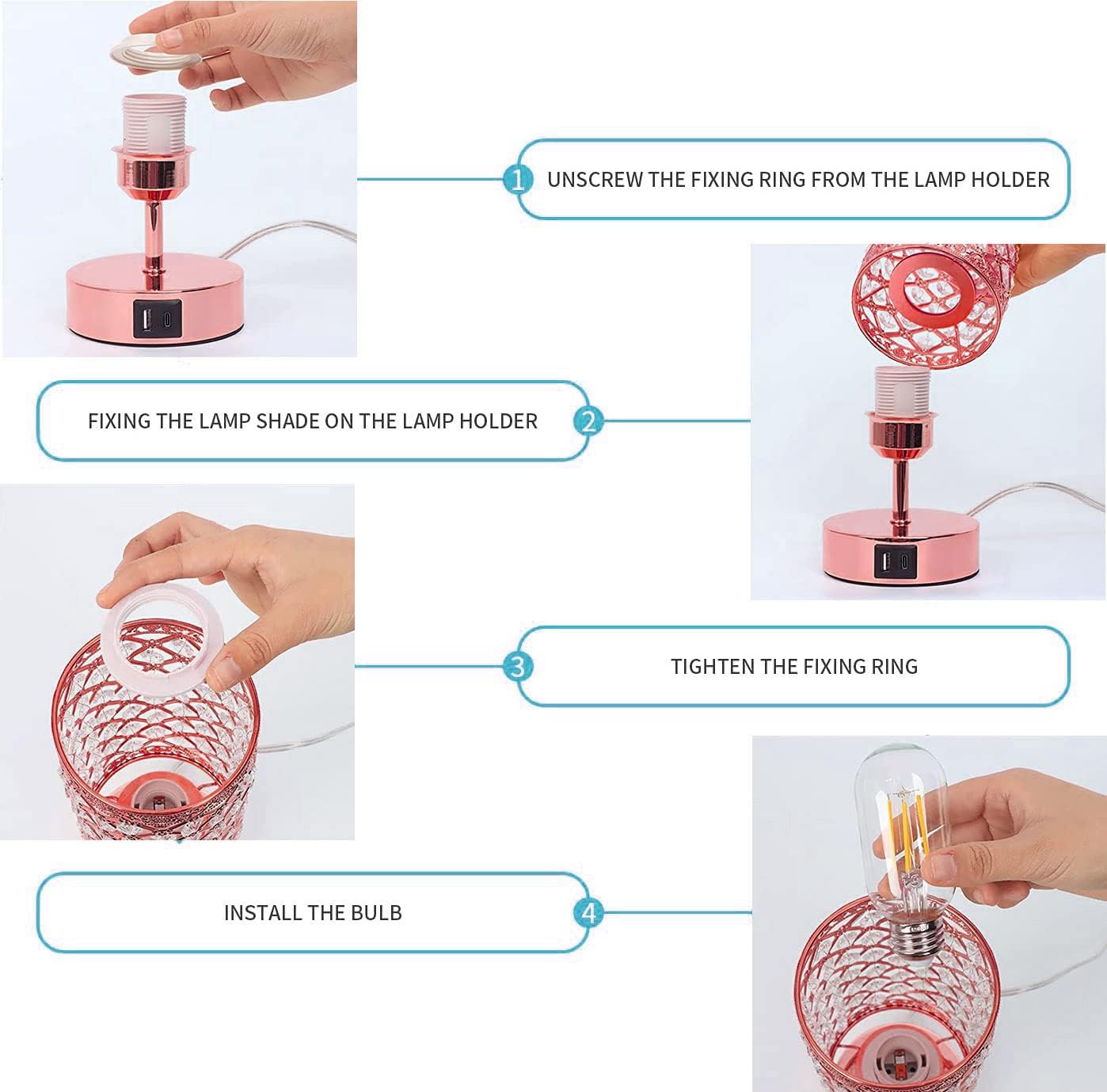 1 UNSCREW THE FIXING RING FROM THE LAMP HOLDER

FIXING THE LAMP SHADE ON THE LAMP HOLDER 2

3 TIGHTEN THE FIXING RING

INSTALL THE BULB 4