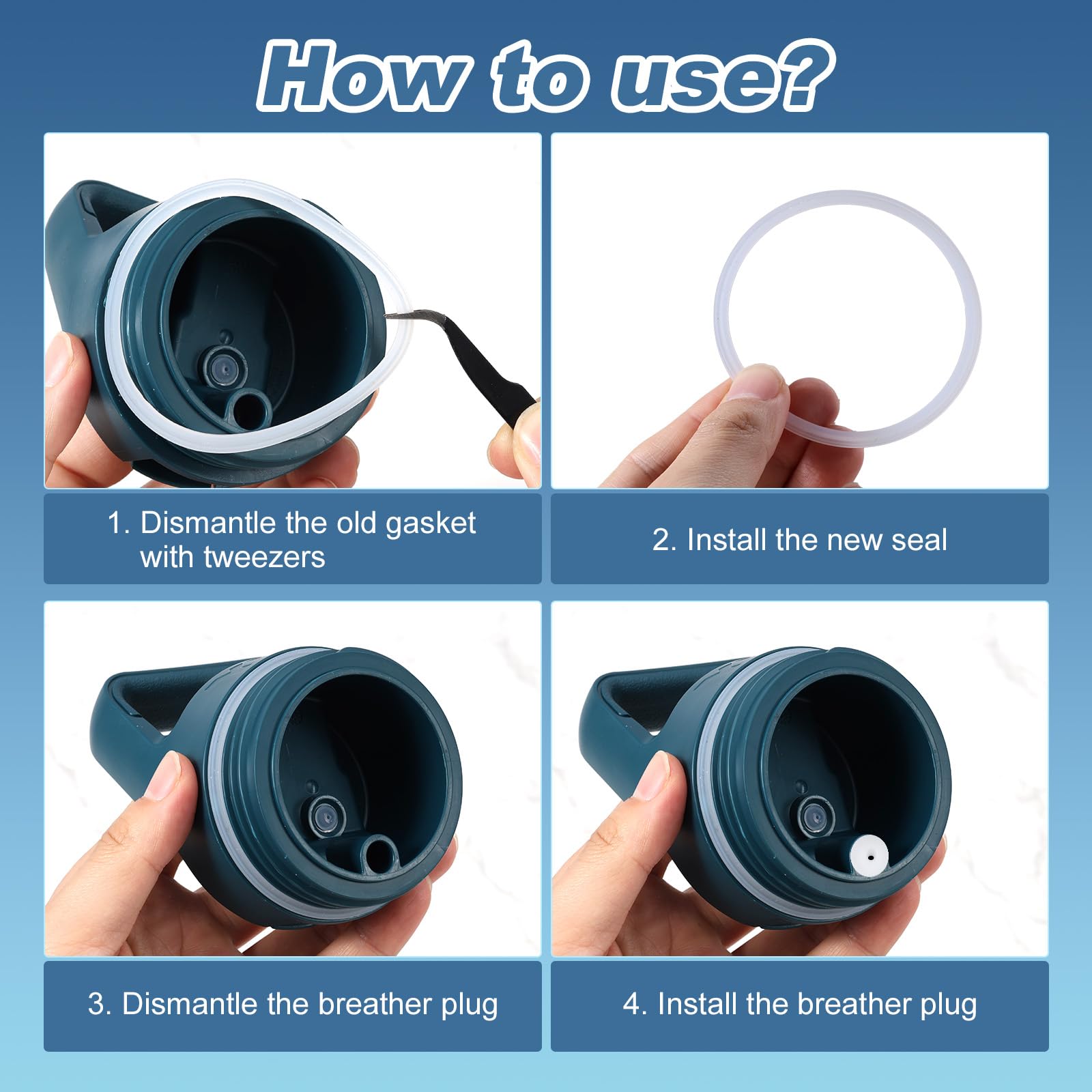 How to use?

1. Dismantle the old gasket with tweezers

2. Install the new seal

3. Dismantle the breather plug

4. Install the breather plug