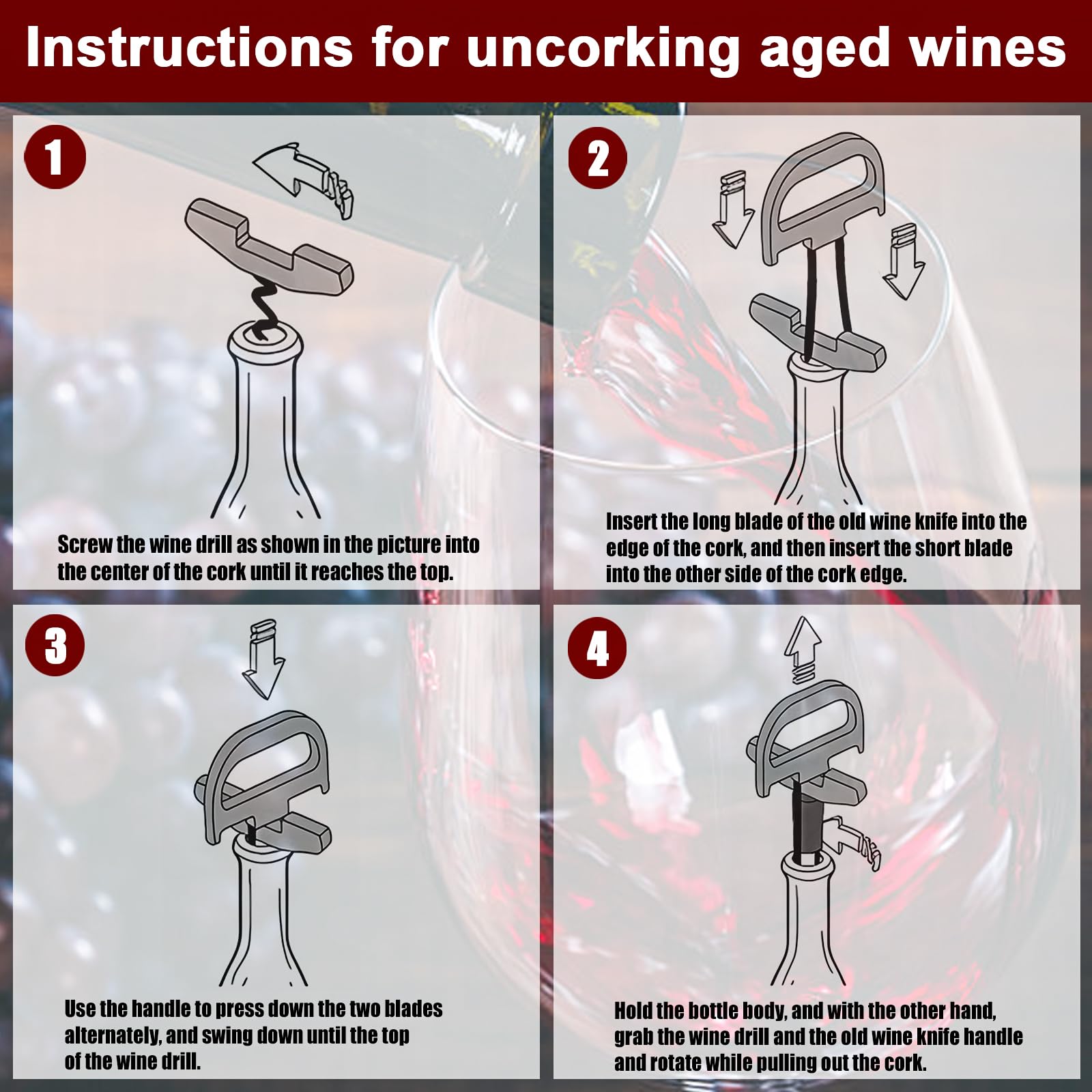 Instructions for uncorking aged wines

1

Screw the wine drill as shown in the picture into the center of the cork until it reaches the top.

2

Insert the long blade of the old wine knife into the edge of the cork, and then insert the short blade into the other side of the cork edge.

3

Use the handle to press down the two blades alternately, and swing down until the top of the wine drill.

4

Hold the bottle body, and with the other hand, grab the wine drill and the old wine knife handle and rotate while pulling out the cork.