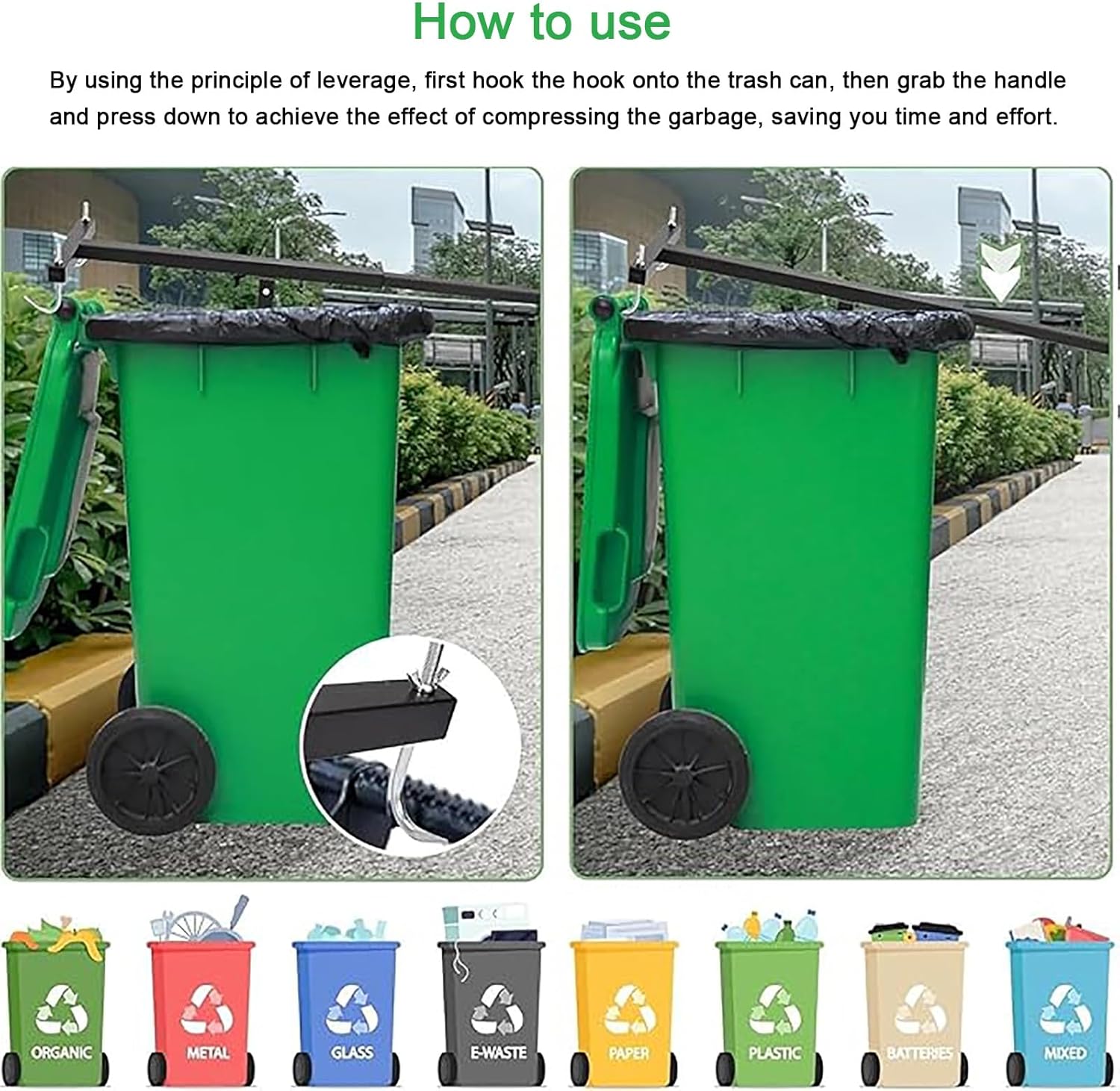 How to use

By using the principle of leverage, first hook the hook onto the trash can, then grab the handle and press down to achieve the effect of compressing the garbage, saving you time and effort.

ORGANIC

METAL

GLASS

E-WASTE

PAPER

PLASTIC

BATTERIES

MIXED