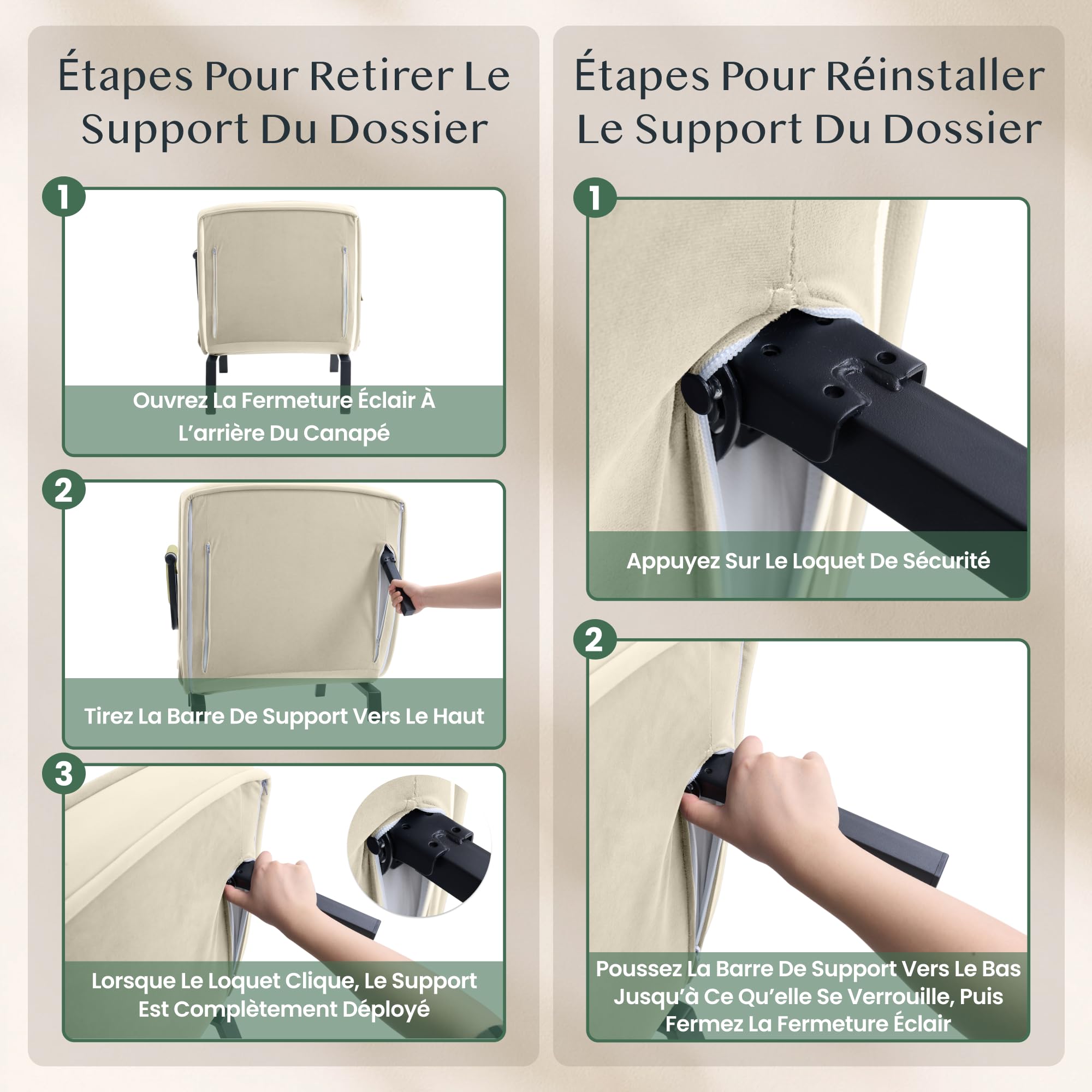 Étapes Pour Retirer Le Support Du Dossier

1

Ouvrez La Fermeture Éclair À L'arrière Du Canapé

2

Tirez La Barre De Support Vers Le Haut

3

Lorsque Le Loquet Clique, Le Support Est Complètement Déployé

Étapes Pour Réinstaller Le Support Du Dossier

1

Appuyez Sur Le Loquet De Sécurité

2

Poussez La Barre De Support Vers Le Bas Jusqu'à Ce Qu'elle Se Verrouille, Puis Fermez La Fermeture Éclair