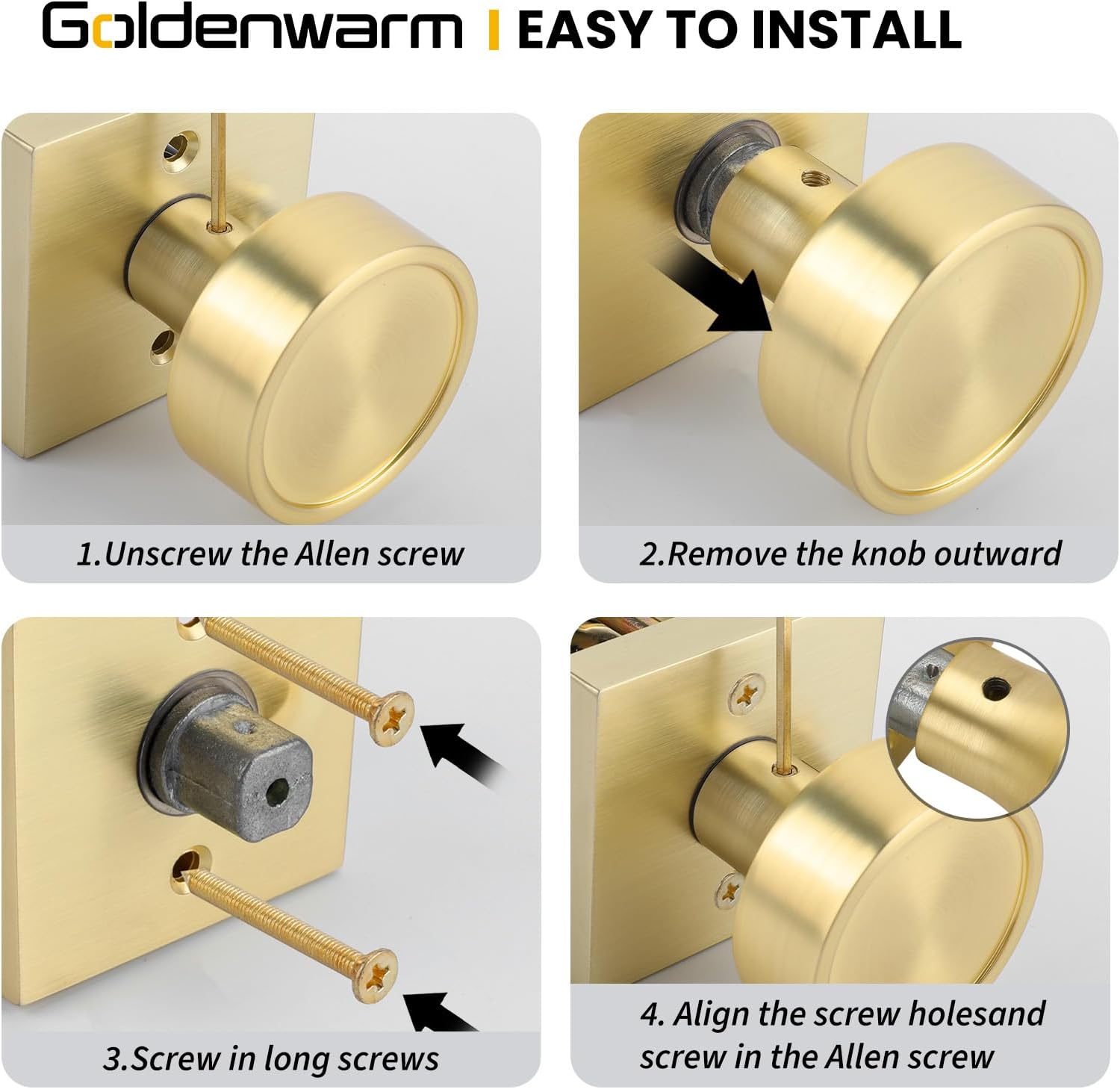 Goldenwarm | EASY TO INSTALL

1.Unscrew the Allen screw

2.Remove the knob outward

3.Screw in long screws

4. Align the screw holesand screw in the Allen screw