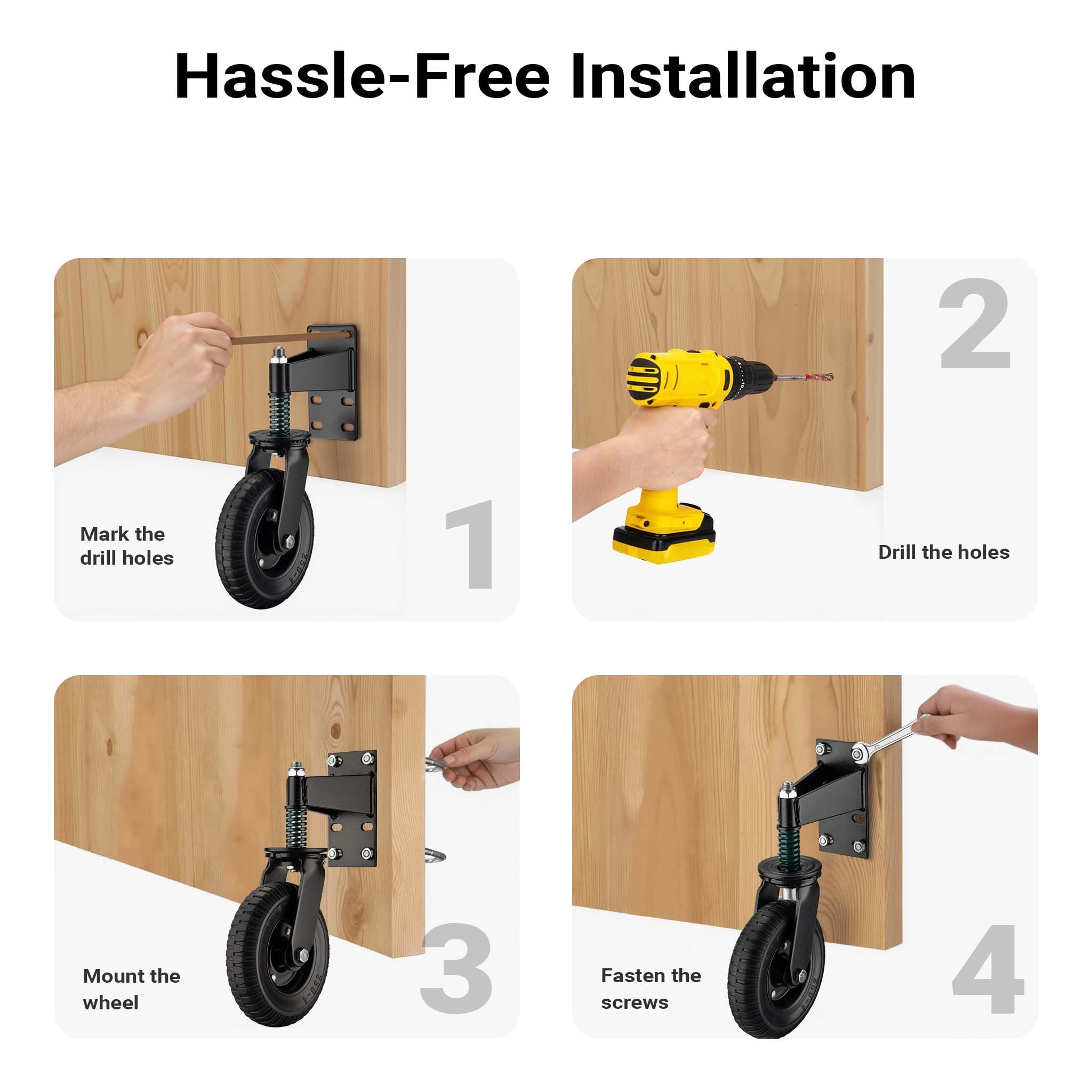 Hassle-Free Installation

Mark the drill holes

1

2

Drill the holes

Mount the wheel

3

Fasten the screws

4