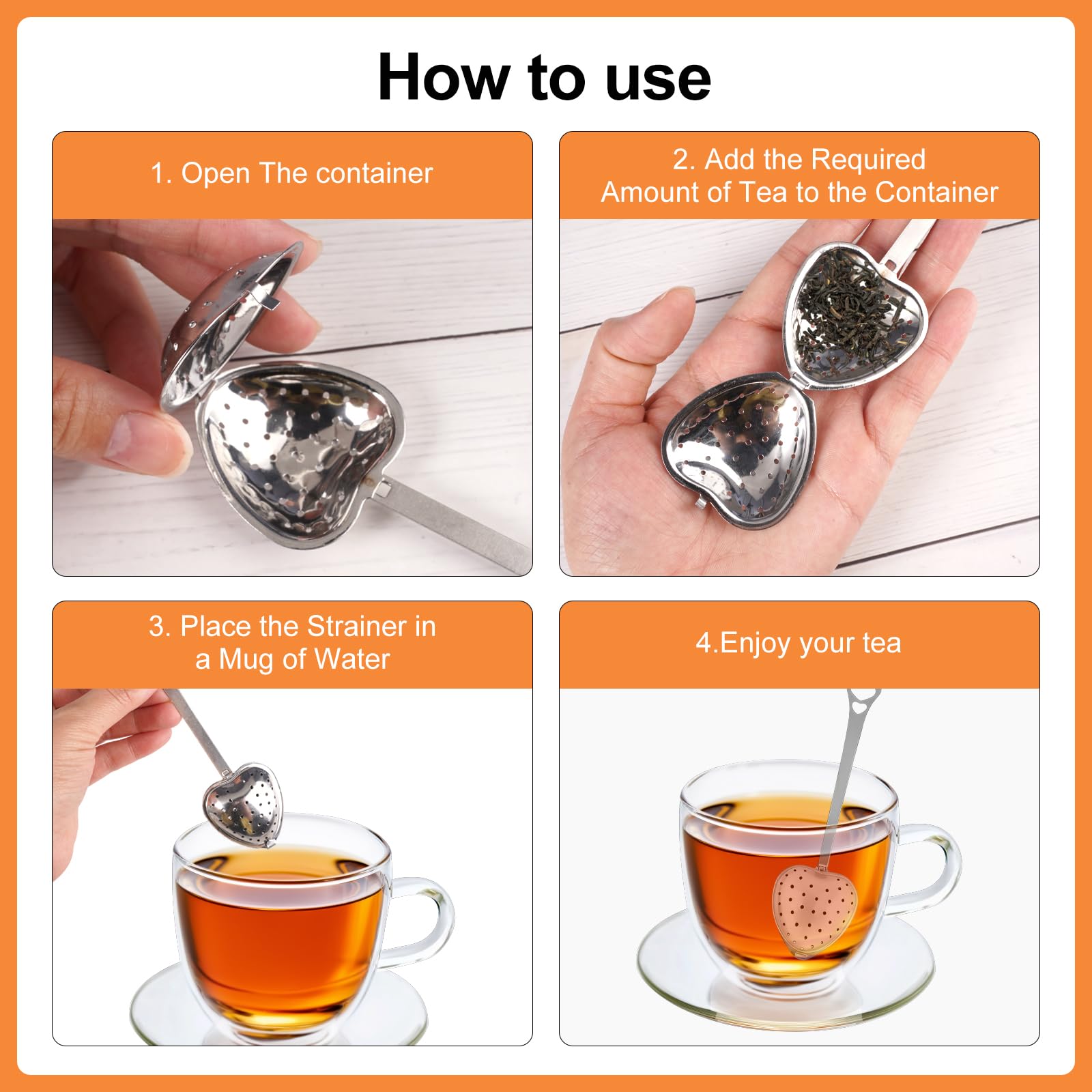 How to use

1. Open The container

2. Add the Required Amount of Tea to the Container

3. Place the Strainer in a Mug of Water

4.Enjoy your tea