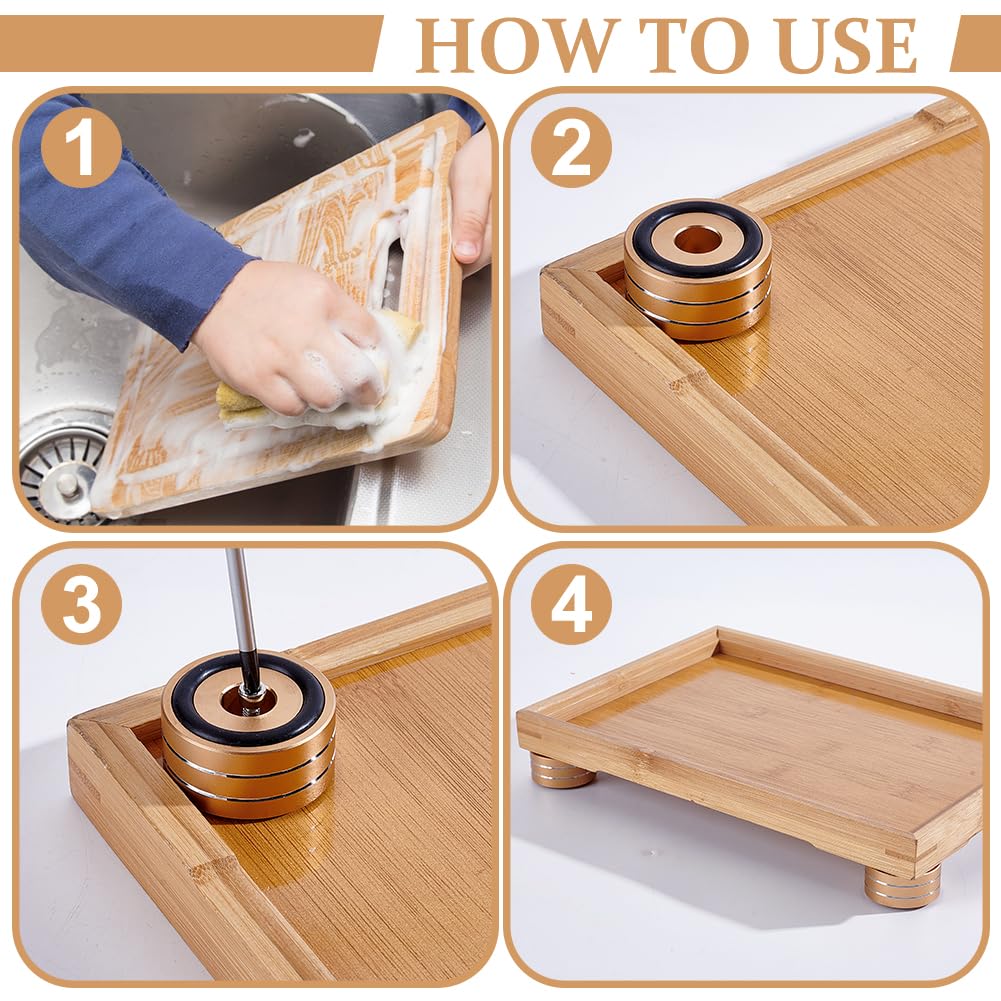 HOW TO USE

1

2

3

4