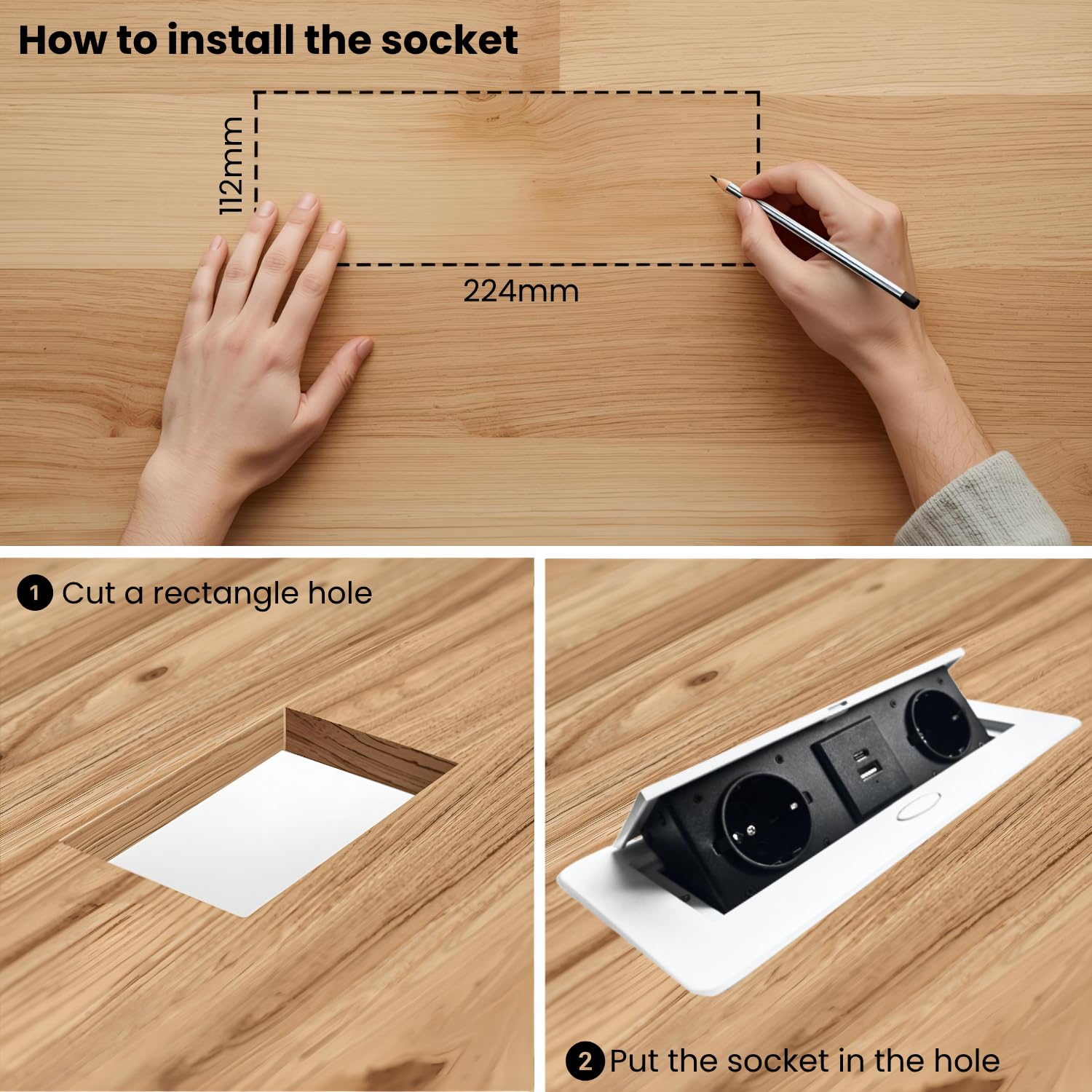 How to install the socket

112mm

224mm

1 Cut a rectangle hole

2 Put the socket in the hole