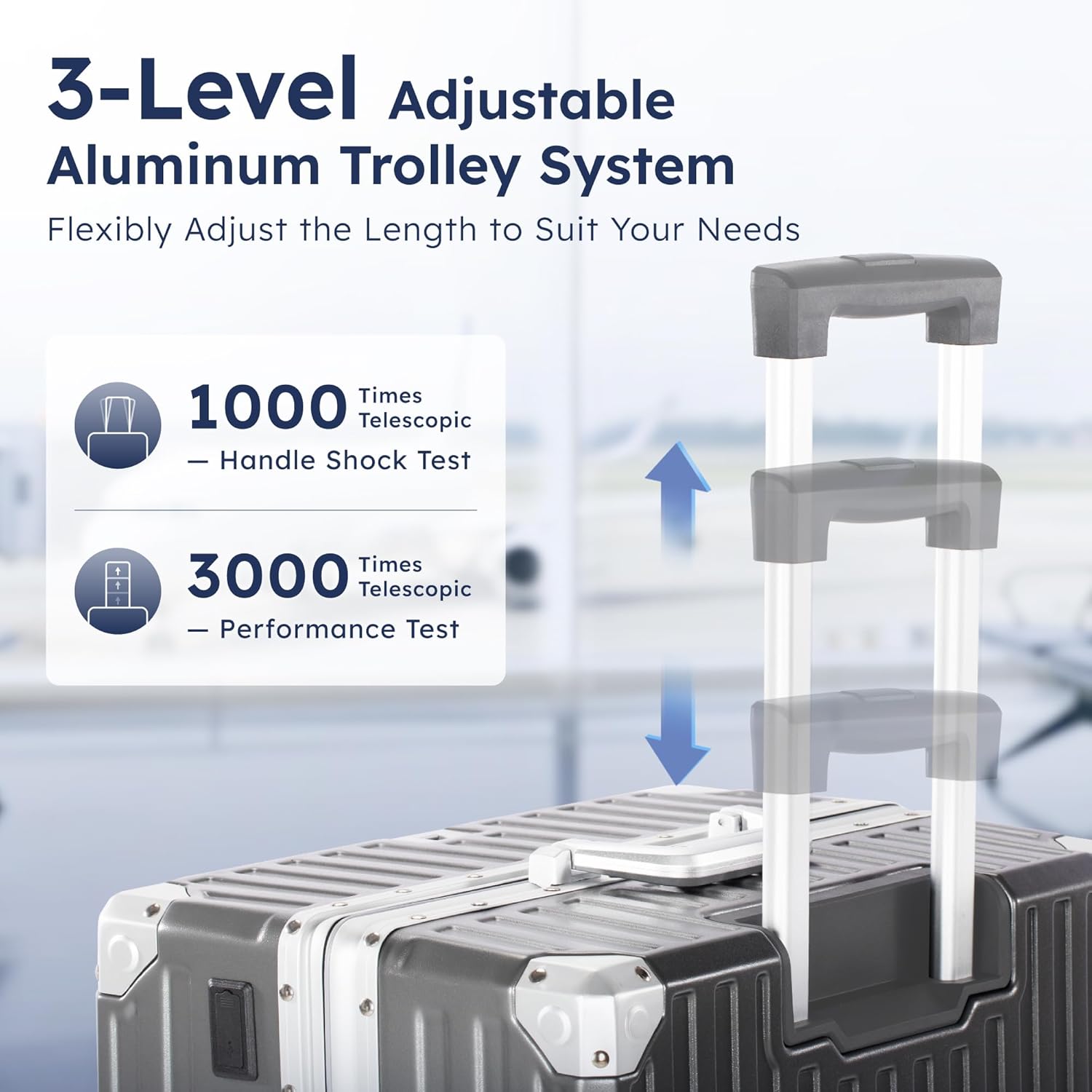 3-Level Adjustable Aluminum Trolley System

Flexibly Adjust the Length to Suit Your Needs

1000 Times Telescopic
— Handle Shock Test

3000 Times Telescopic
— Performance Test