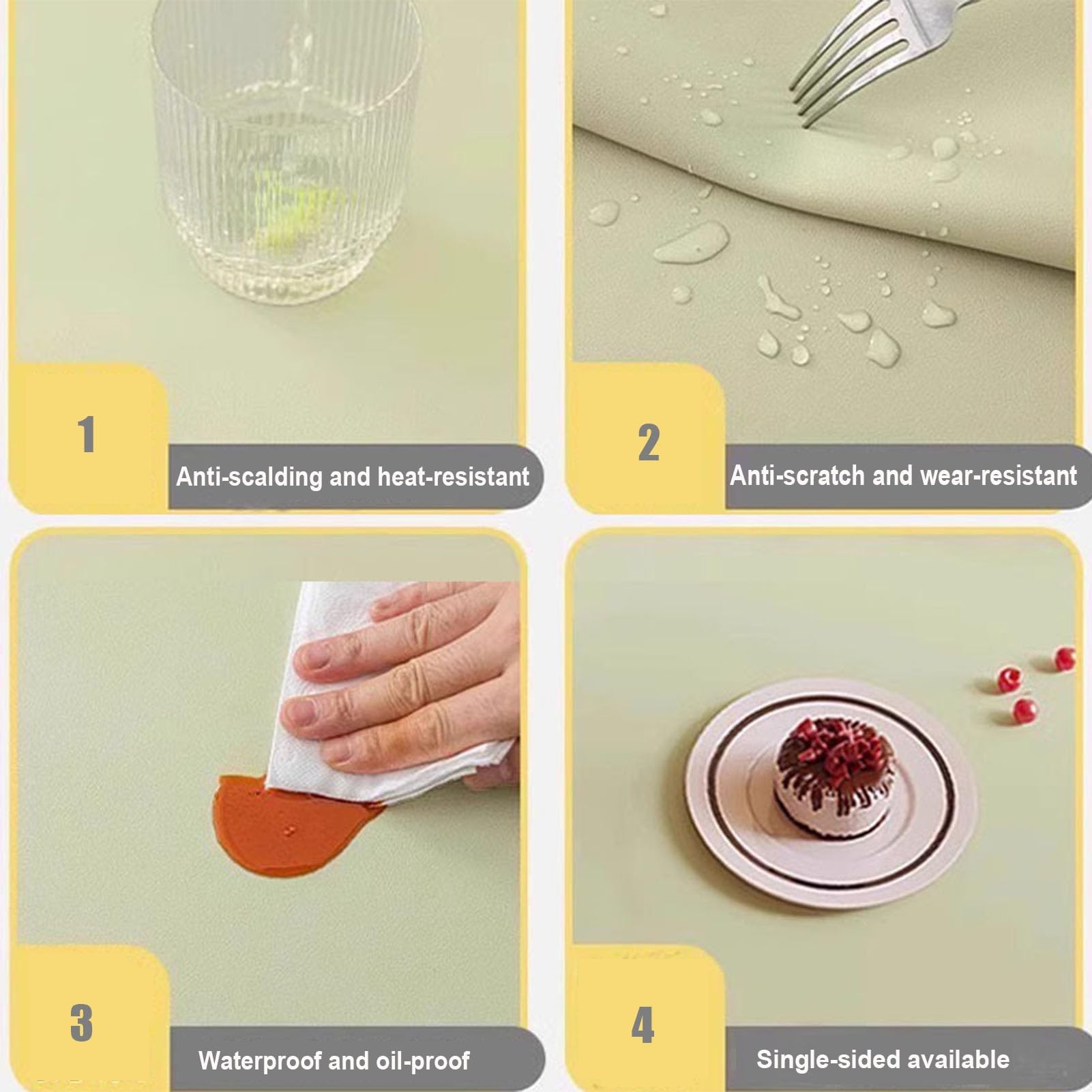 1

Anti-scalding and heat-resistant

2

Anti-scratch and wear-resistant

3

Waterproof and oil-proof

4

Single-sided available