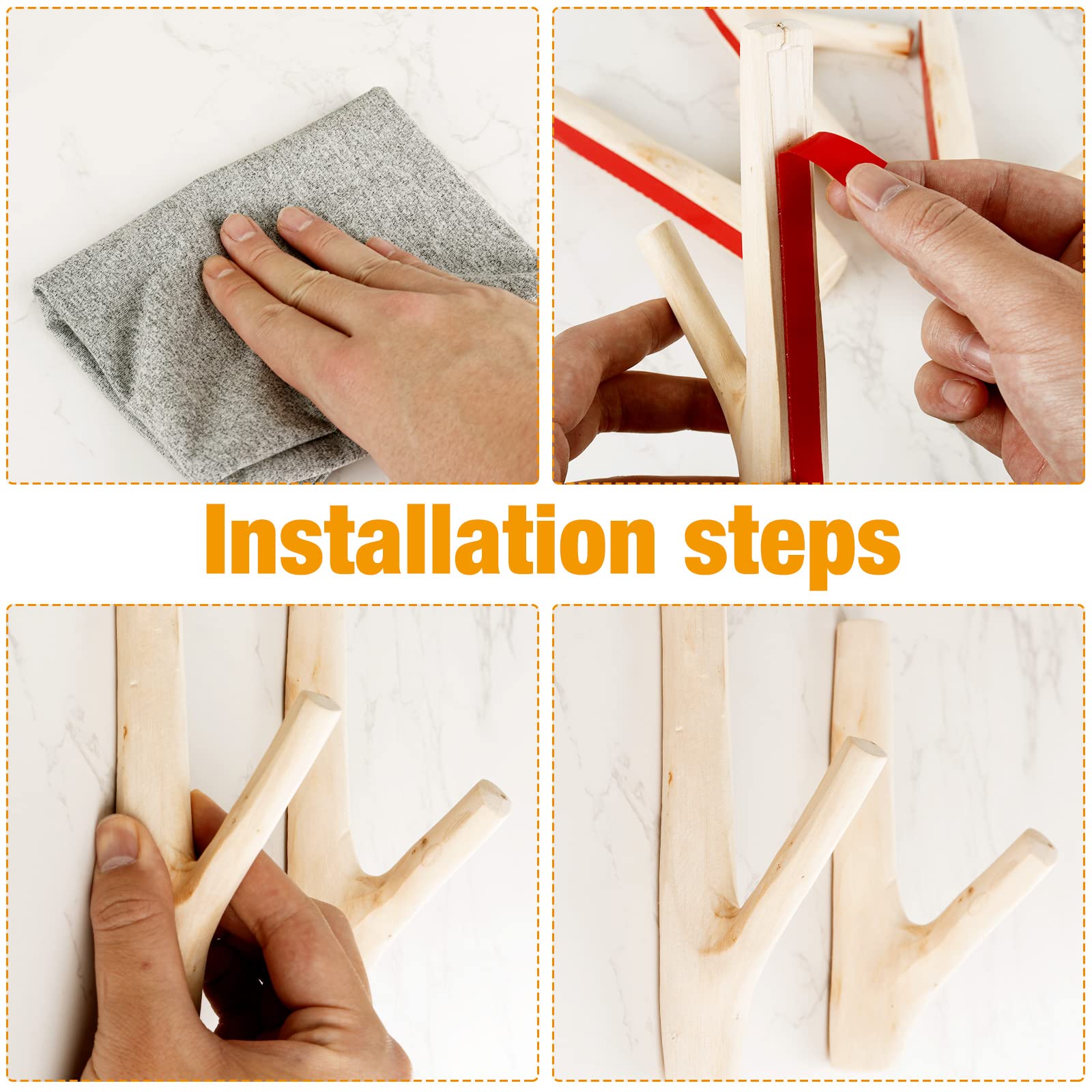 Installation steps