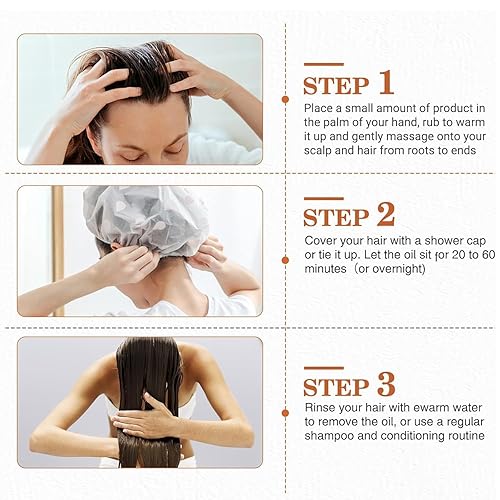 STEP 1
Place a small amount of product in the palm of your hand, rub to warm it up and gently massage onto your scalp and hair from roots to ends

STEP 2
Cover your hair with a shower cap or tie it up. Let the oil sit for 20 to 60 minutes（or overnight)

STEP 3
Rinse your hair with ewarm water to remove the oil, or use a regular shampoo and conditioning routine