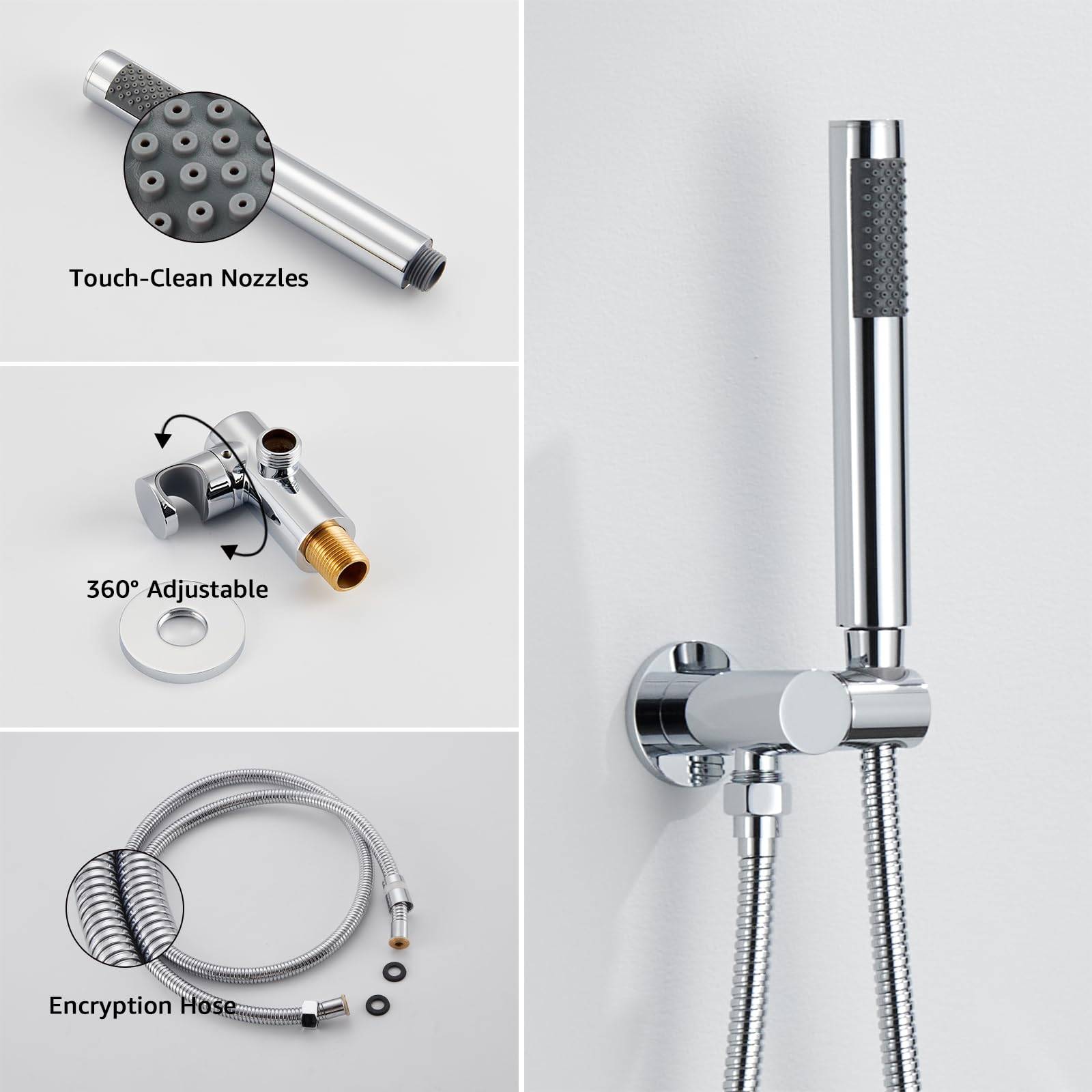 Touch-Clean Nozzles

360° Adjustable

Encryption Hose