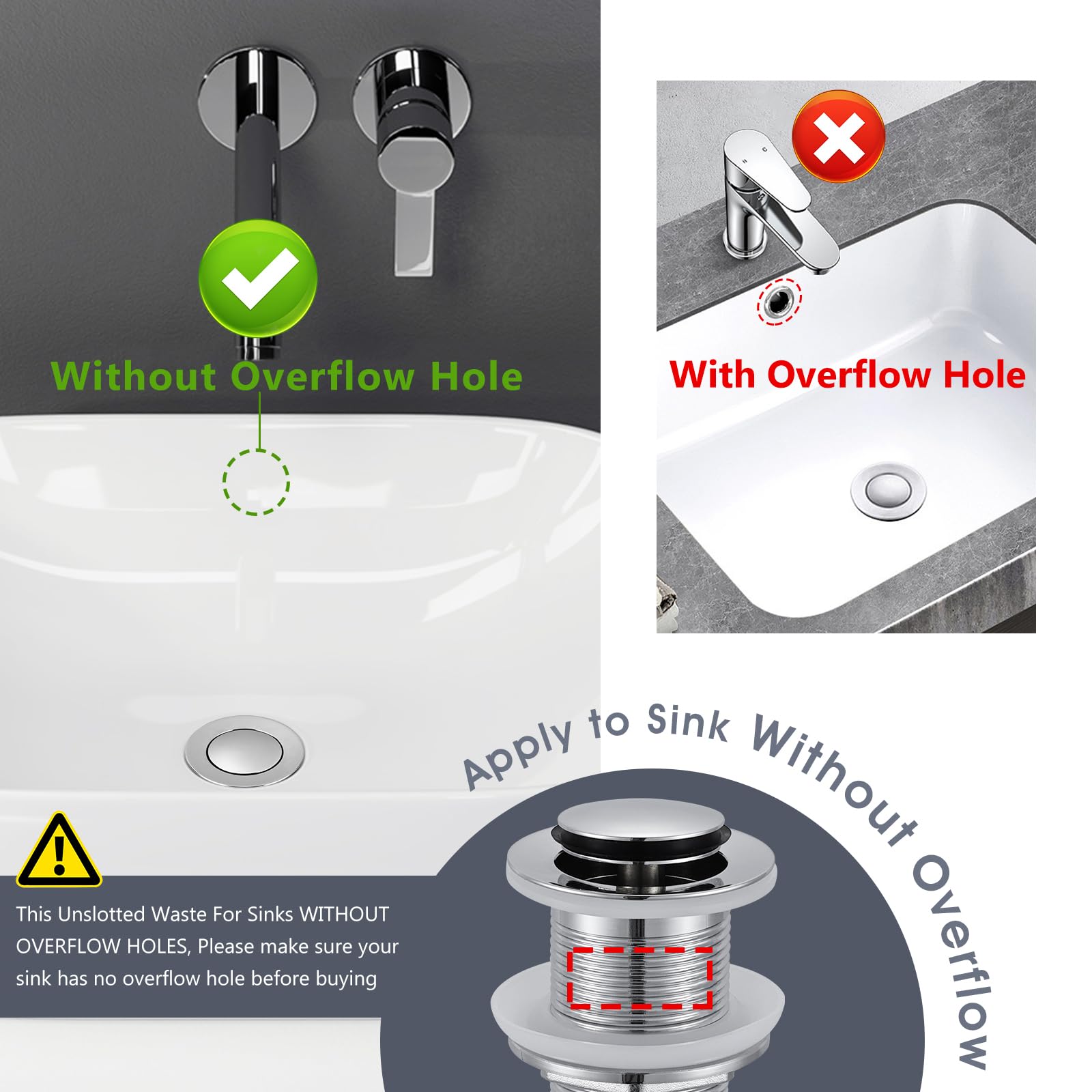 Without Overflow Hole

With Overflow Hole

Apply to Sink Without Overflow

This Unslotted Waste For Sinks WITHOUT OVERFLOW HOLES, Please make sure your sink has no overflow hole before buying