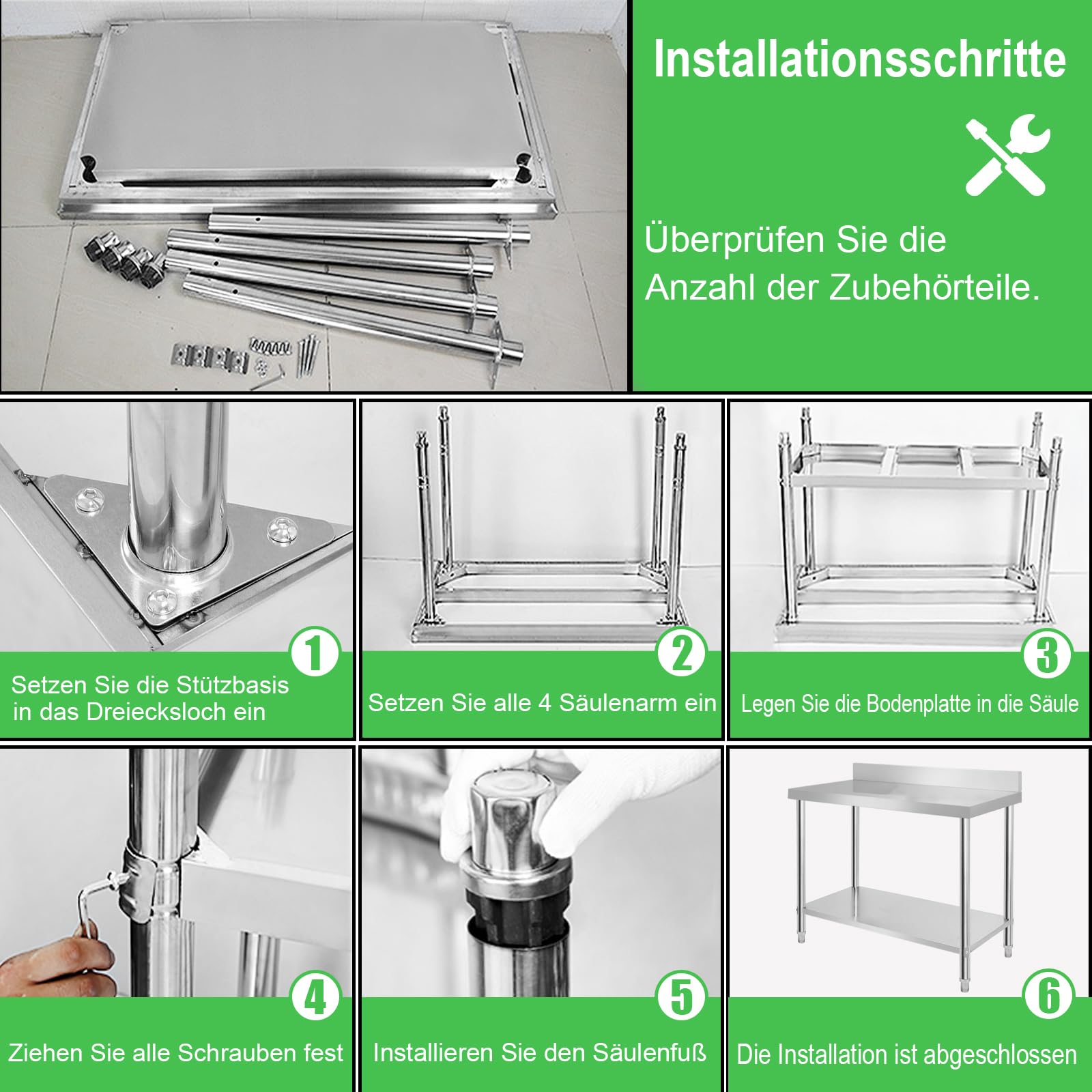 Installationsschritte

Überprüfen Sie die Anzahl der Zubehörteile.

1
Setzen Sie die Stützbasis in das Dreiecksloch ein

2
Setzen Sie alle 4 Säulenarm ein

3
Legen Sie die Bodenplatte in die Säule

4
Ziehen Sie alle Schrauben fest

5
Installieren Sie den Säulenfuß

6
Die Installation ist abgeschlossen