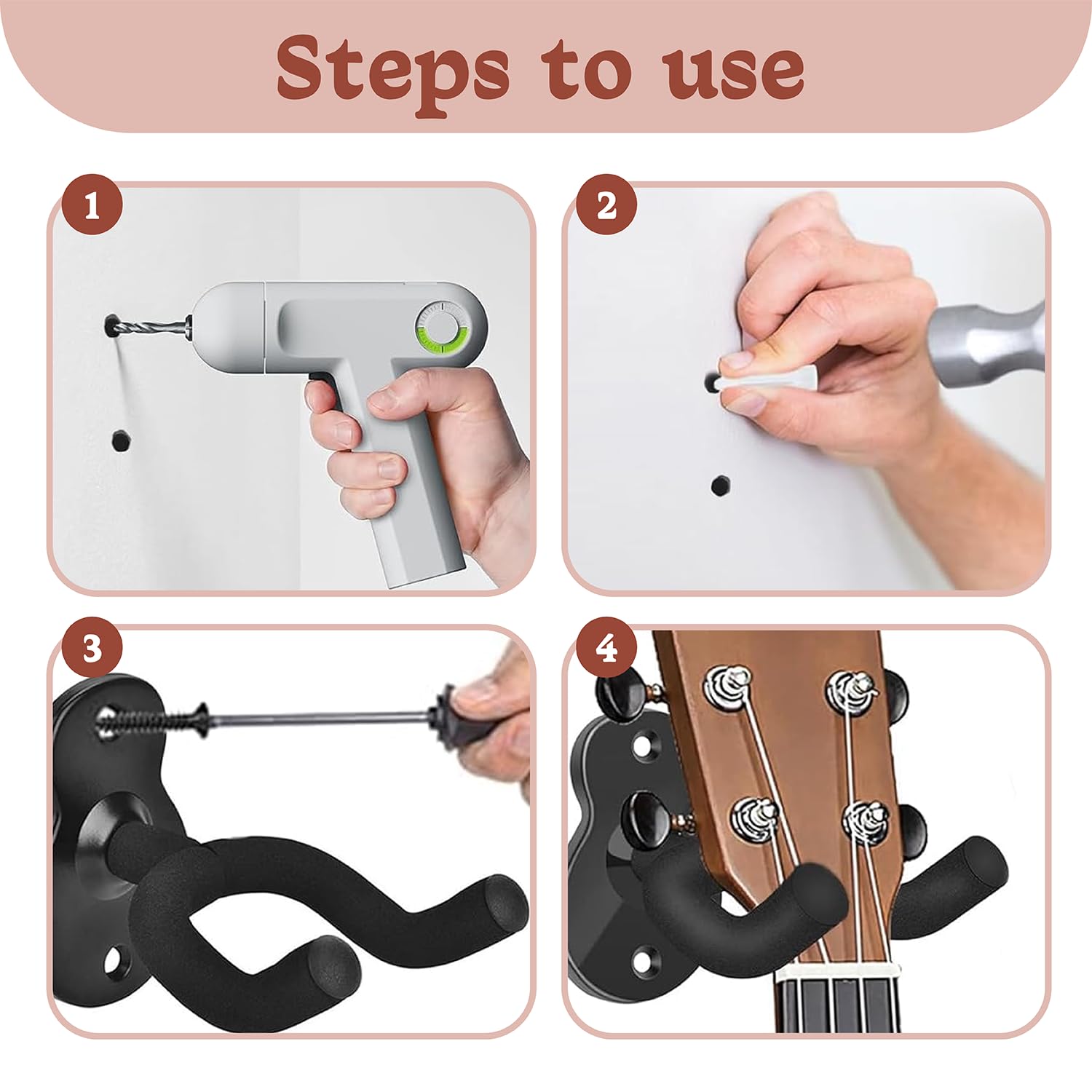 Steps to use

1

2

3

4